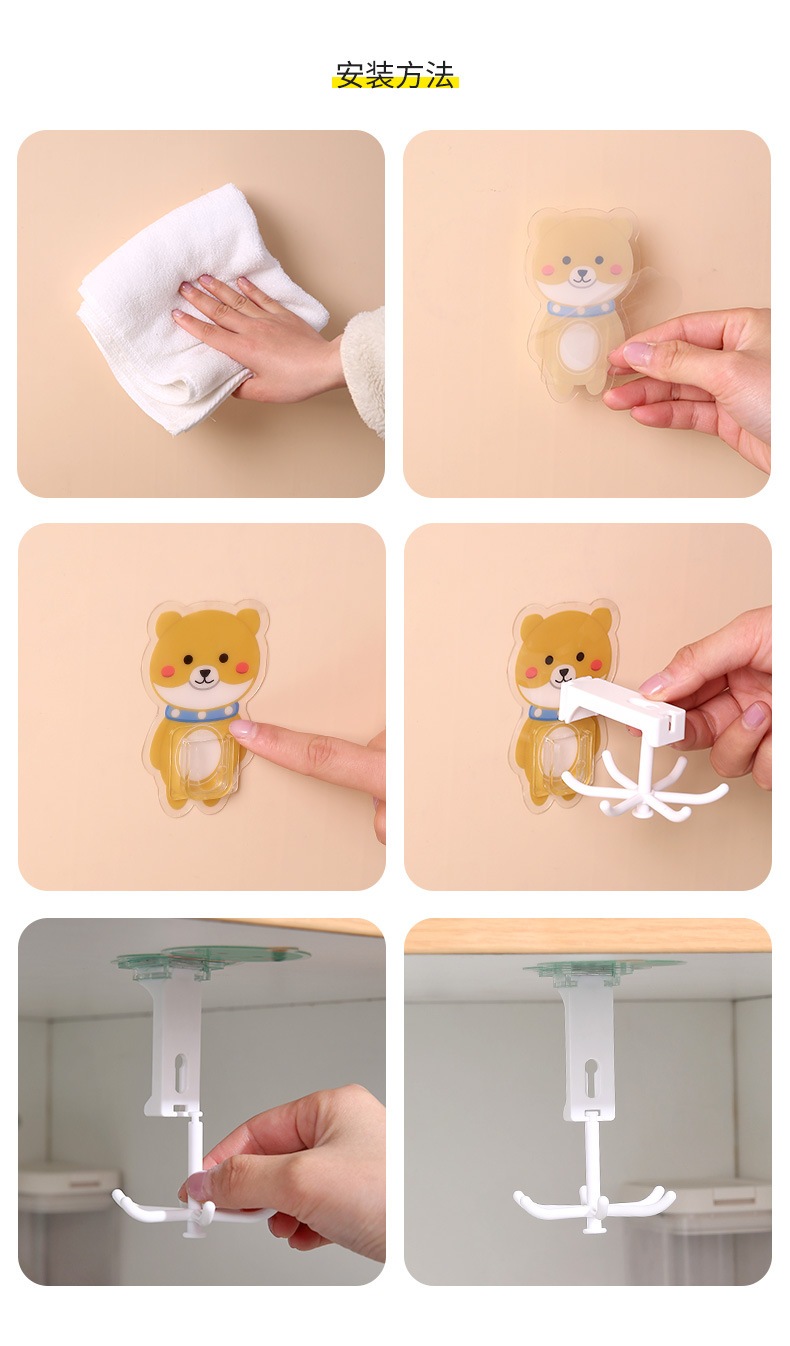 安装方法