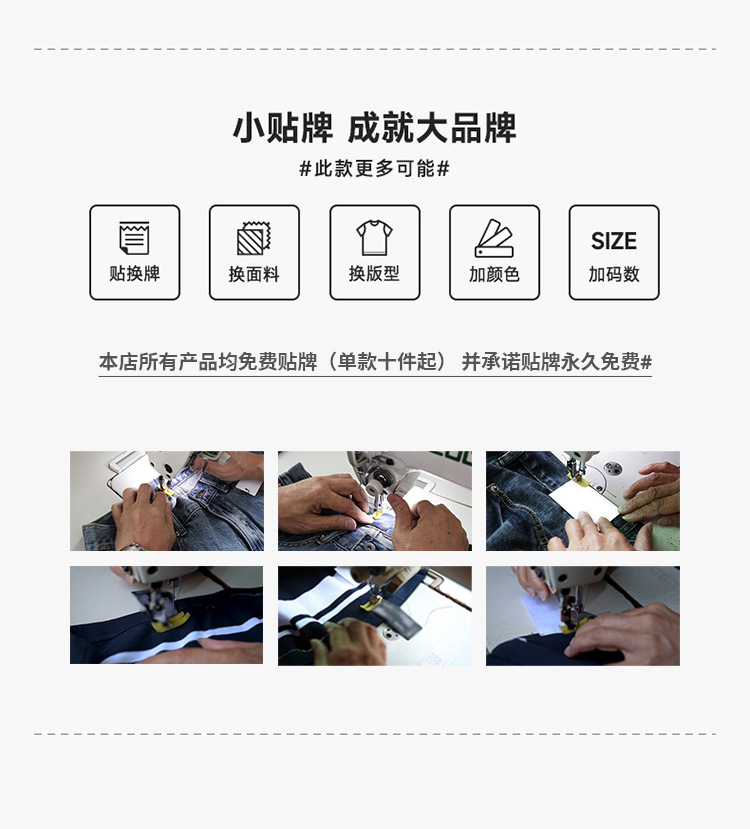 小贴牌 成就大品牌

#此款更多可能#

贴换牌

换面料

换版型

加颜色

SIZE
加码数

本店所有产品均免费贴牌（单款十件起） 并承诺贴牌永久免费#