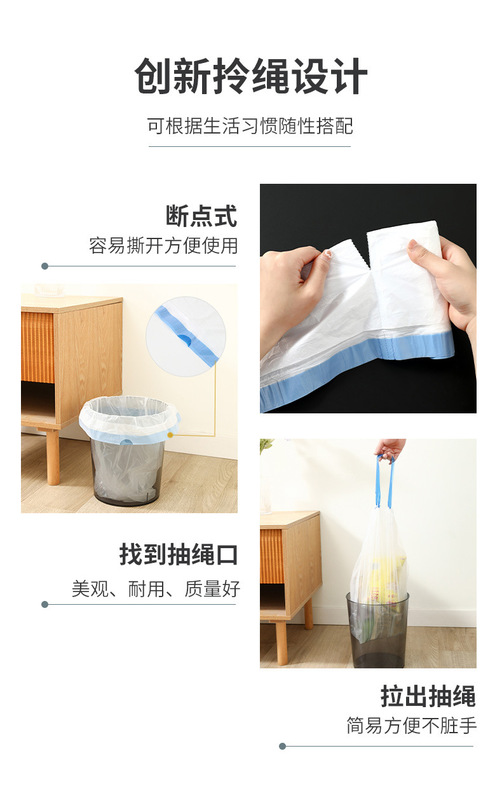 创新拎绳设计

可根据生活习惯随性搭配

断点式

容易撕开方便使用

找到抽绳口

美观、耐用、质量好

拉出抽绳

简易方便不脏手