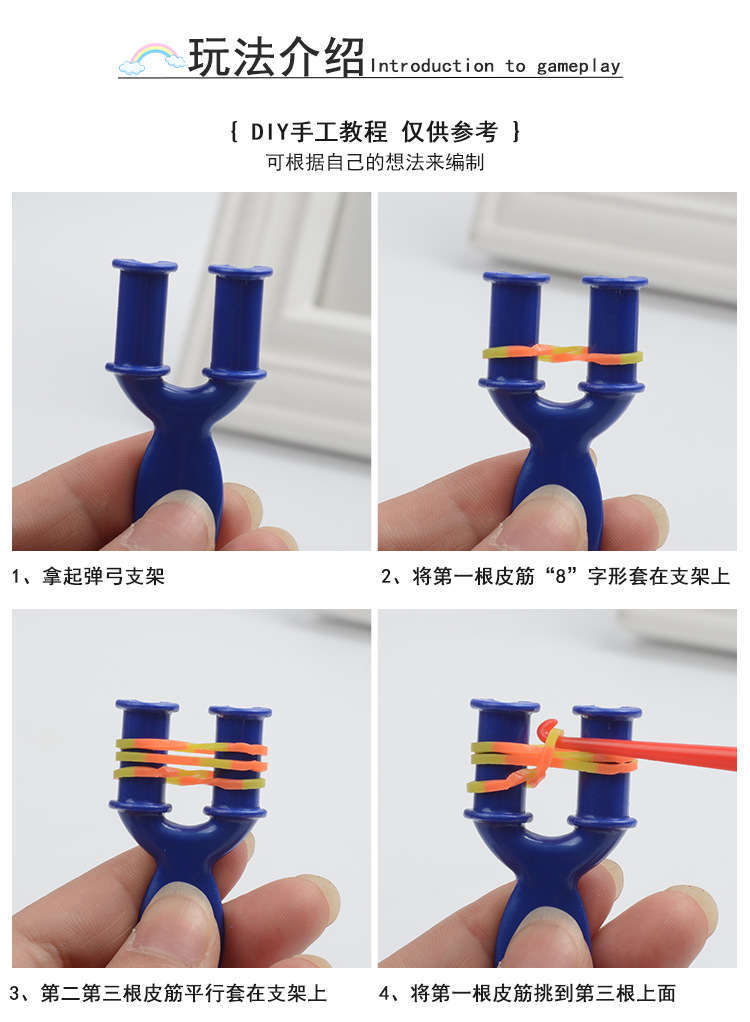 玩法介绍 Introduction to gameplay

{ DIY手工教程 仅供参考 }
可根据自己的想法来编制

1、拿起弹弓支架

2、将第一根皮筋“8”字形套在支架上

3、第二第三根皮筋平行套在支架上

4、将第一根皮筋挑到第三根上面