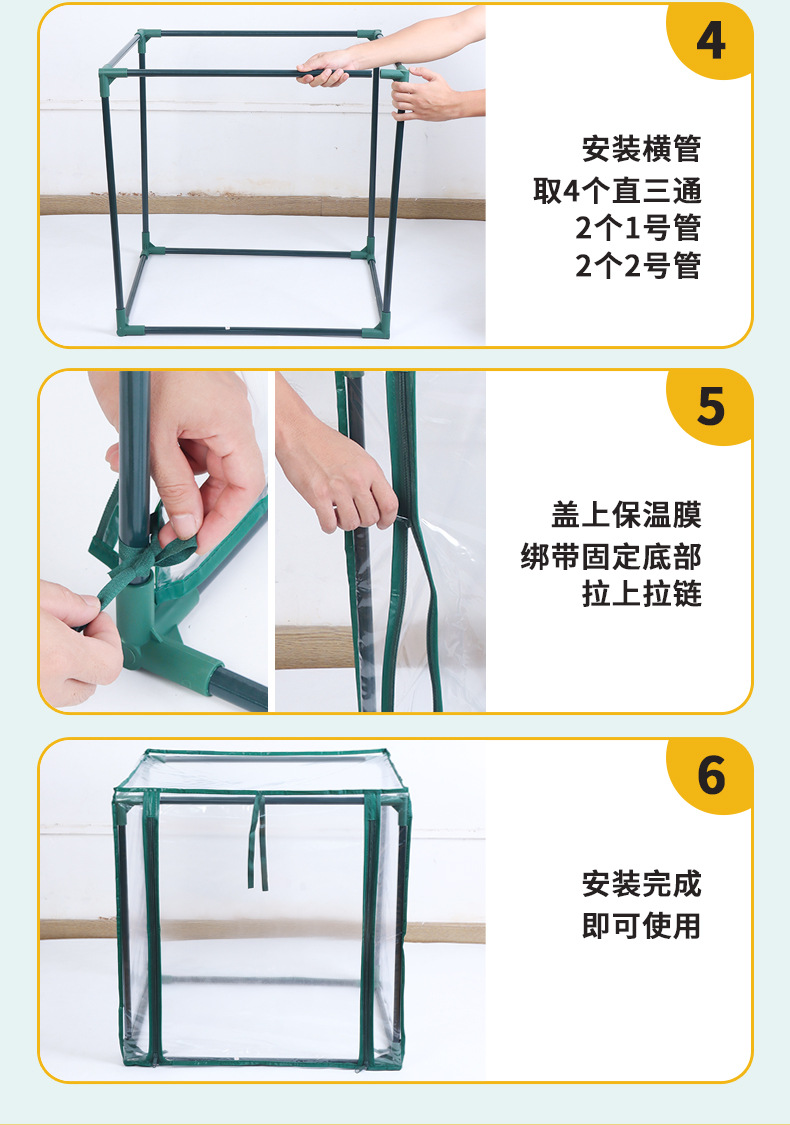 4

安装横管
取4个直三通
2个1号管
2个2号管

5

盖上保温膜
绑带固定底部
拉上拉链

6

安装完成
即可使用