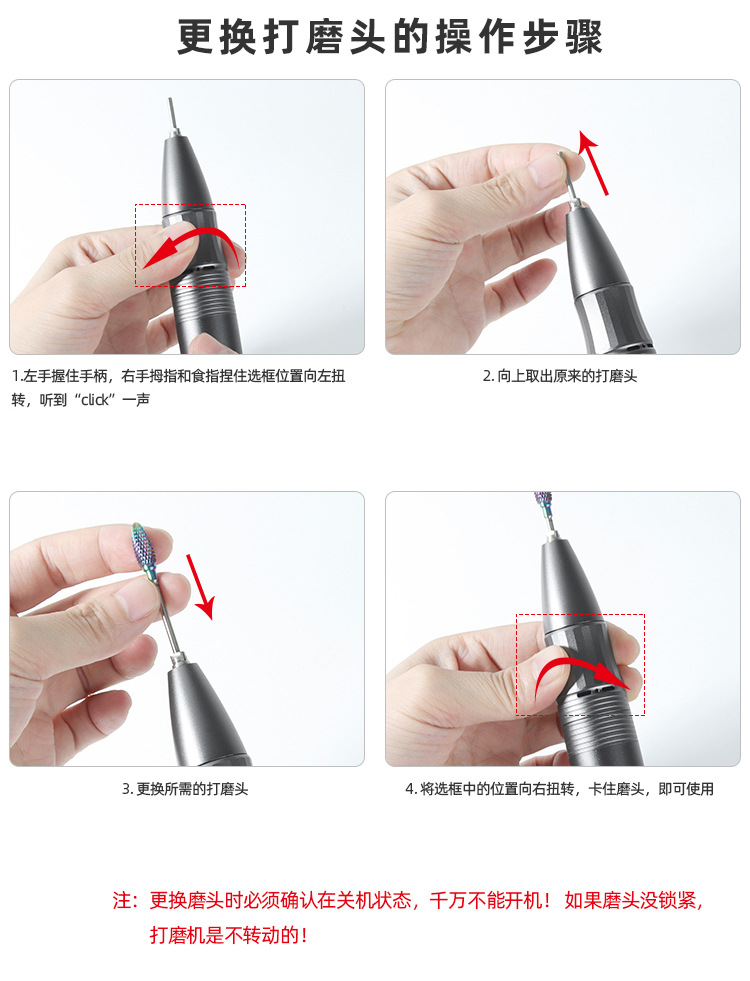 更换打磨头的操作步骤

1.左手握住手柄，右手拇指和食指捏住选框位置向左扭转，听到“click”一声

2. 向上取出原来的打磨头

3. 更换所需的打磨头

4. 将选框中的位置向右扭转，卡住磨头，即可使用

注：更换磨头时必须确认在关机状态，千万不能开机！如果磨头没锁紧，打磨机是不转动的！