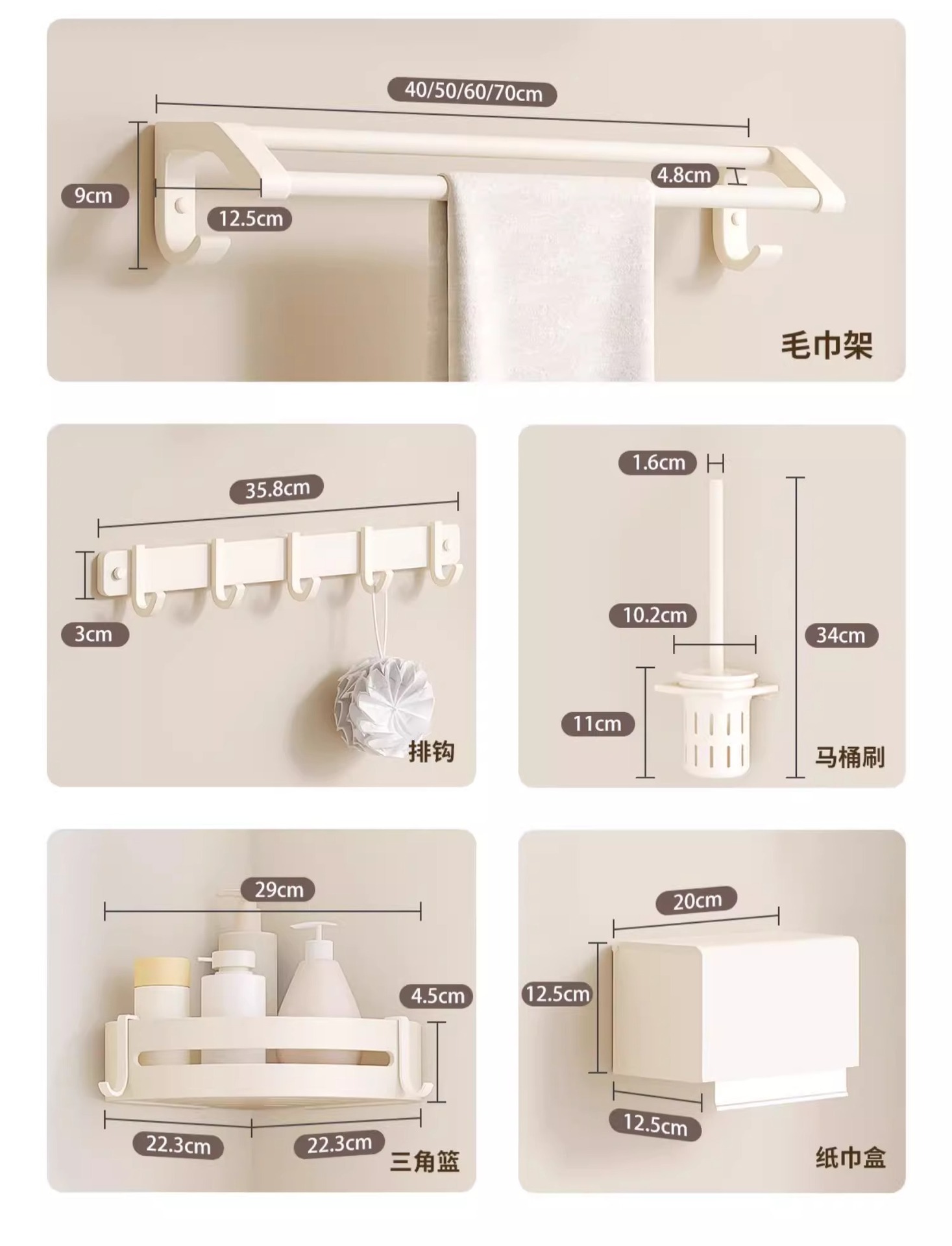 40/50/60/70cm
9cm
12.5cm
4.8cm
毛巾架

35.8cm
3cm
排钩

1.6cm
10.2cm
34cm
11cm
马桶刷

29cm
4.5cm
22.3cm
22.3cm
三角篮

20cm
12.5cm
12.5cm
纸巾盒