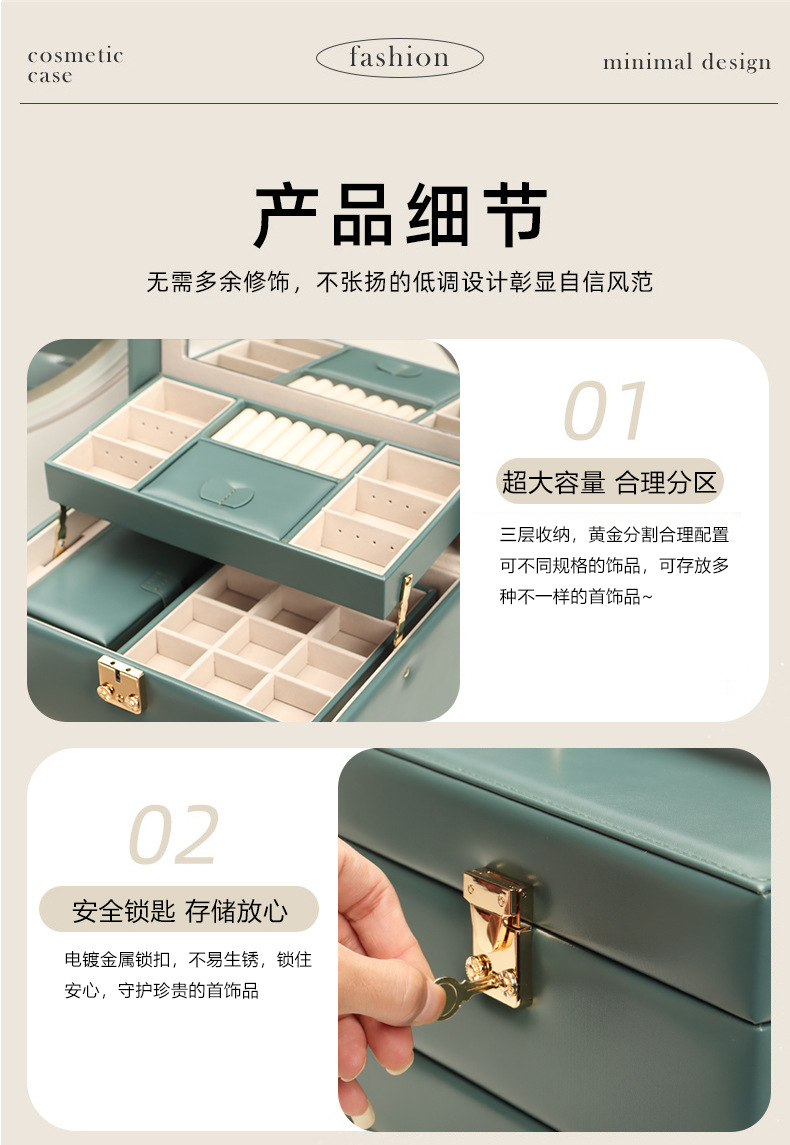 cosmetic case

fashion

minimal design

产品细节

无需多余修饰，不张扬的低调设计彰显自信风范

01

超大容量 合理分区

三层收纳，黄金分割合理配置可不同规格的饰品，可存放多种不一样的首饰品~

02

安全锁匙 存储放心

电镀金属锁扣，不易生锈，锁住安心，守护珍贵的首饰品