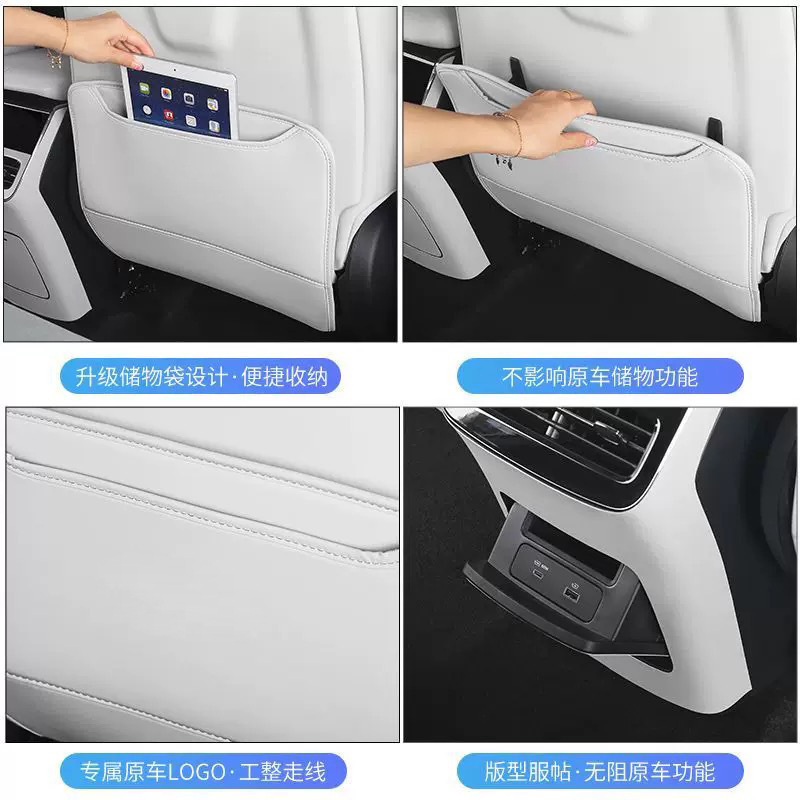 升级储物袋设计·便捷收纳

不影响原车储物功能

专属原车LOGO·工整走线

版型服帖·无阻原车功能