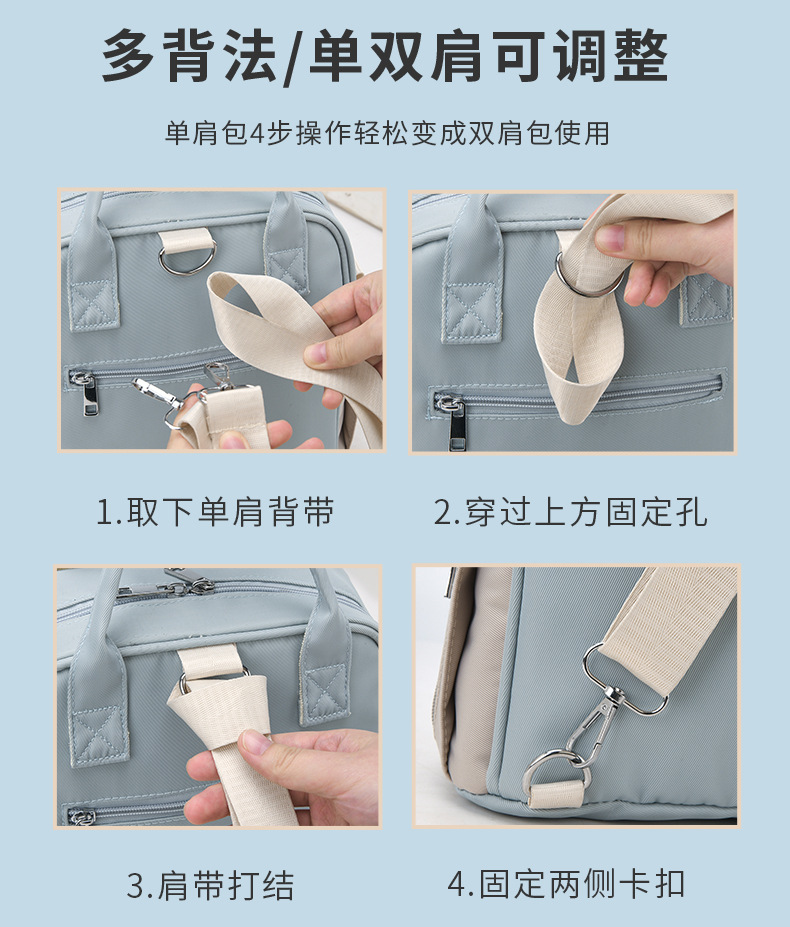 多背法/单双肩可调整

单肩包4步操作轻松变成双肩包使用

1.取下单肩背带

2.穿过上方固定孔

3.肩带打结

4.固定两侧卡扣