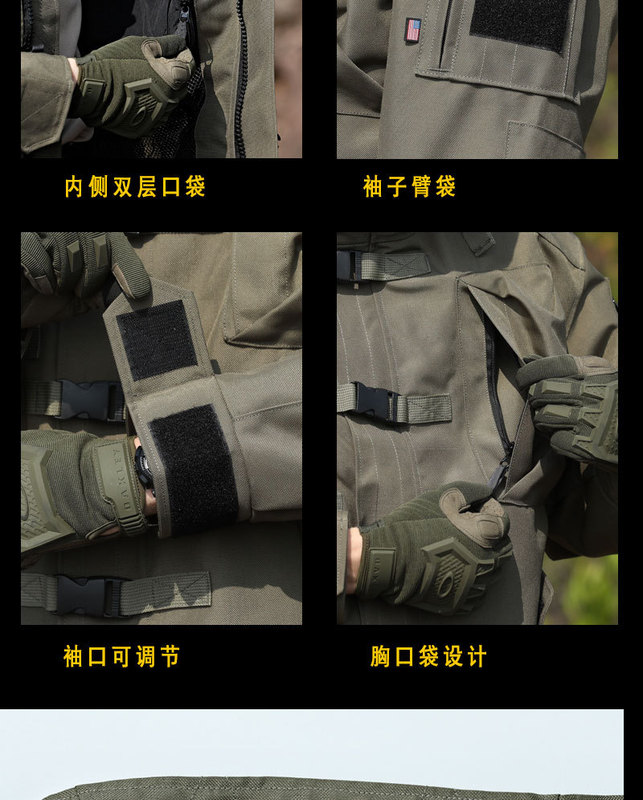 内侧双层口袋

袖子臂袋

袖口可调节

胸口袋设计