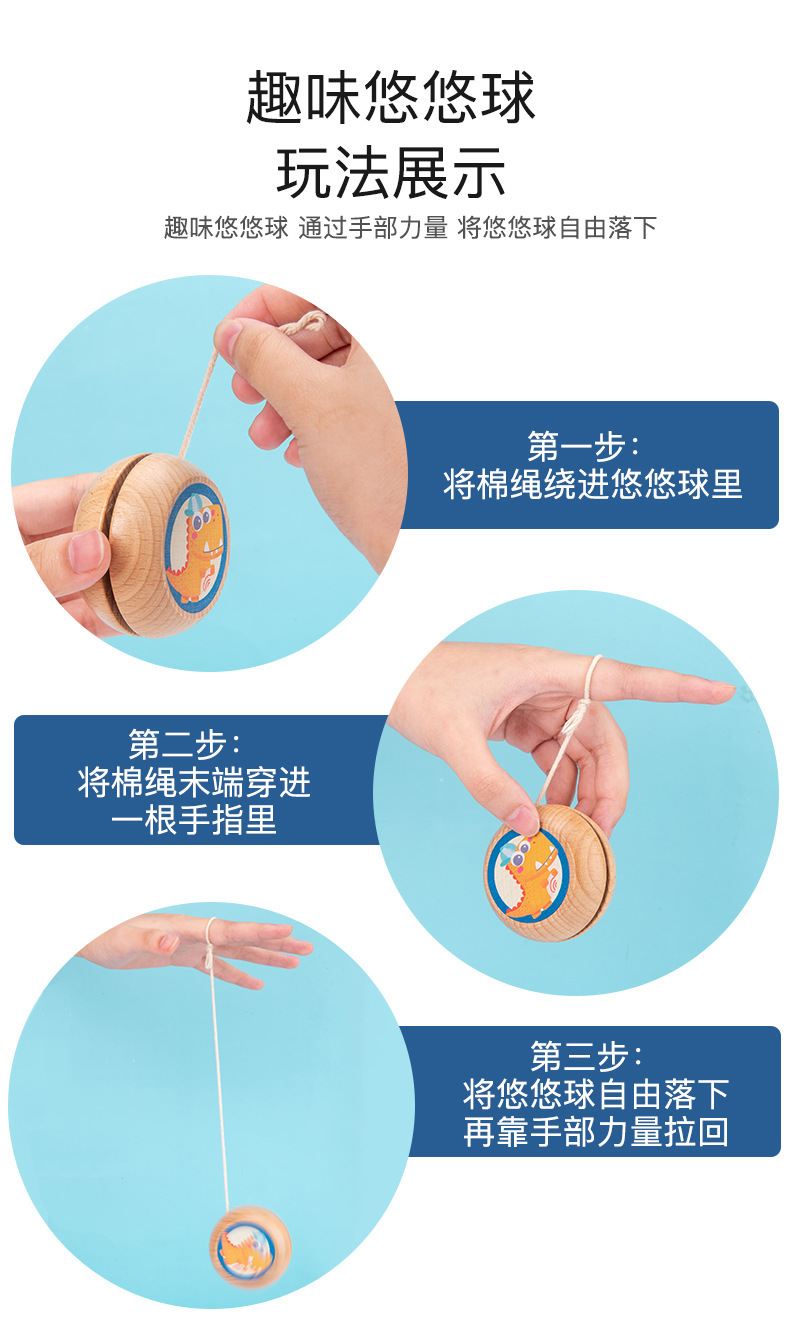 趣味悠悠球
玩法展示
趣味悠悠球 通过手部力量 将悠悠球自由落下

第一步：
将棉绳绕进悠悠球里

第二步：
将棉绳末端穿进
一根手指里

第三步：
将悠悠球自由落下
再靠手部力量拉回