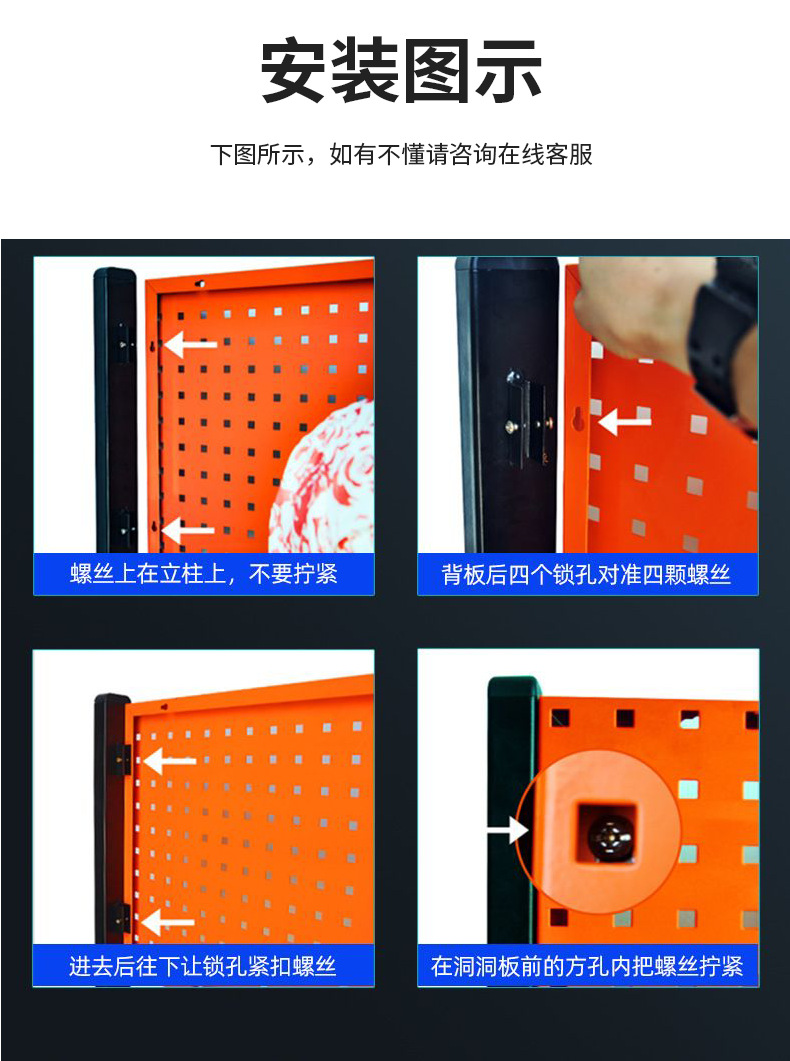 安装图示

下图所示，如有不懂请咨询在线客服

螺丝上在立柱上，不要拧紧

背板后四个锁孔对准四颗螺丝

进去后往下让锁孔紧扣螺丝

在洞洞板前的方孔内把螺丝拧紧