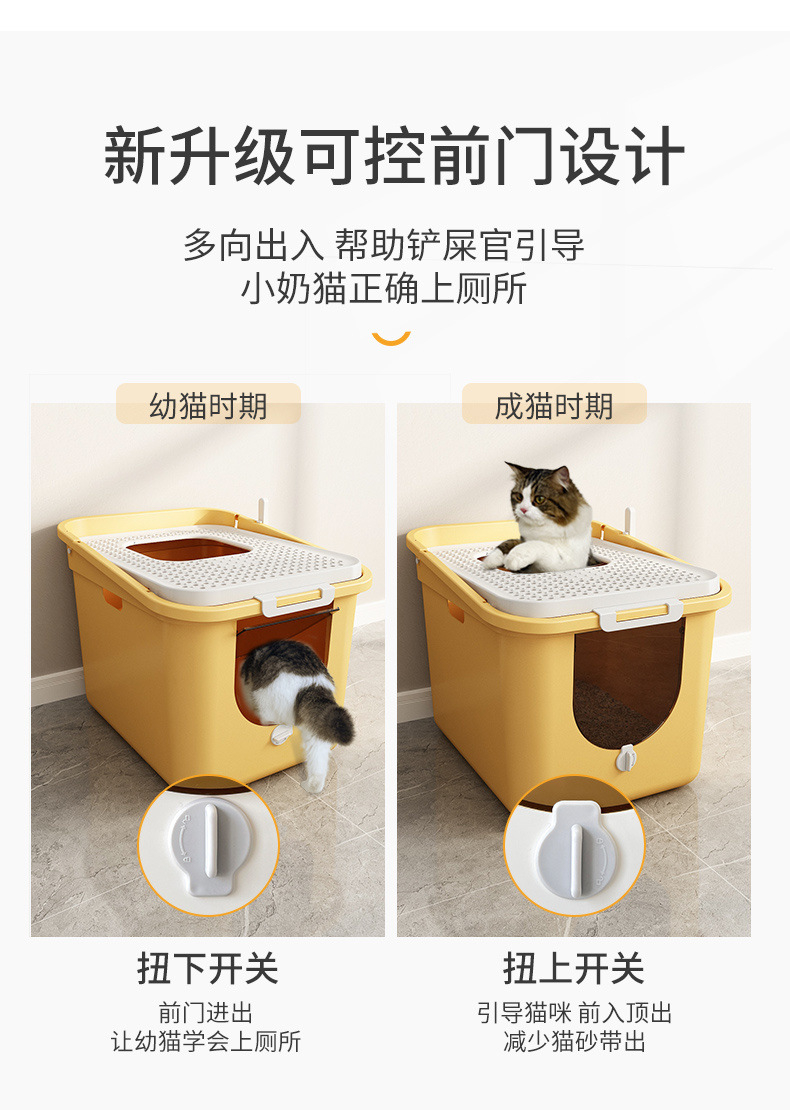 新升级可控前门设计

多向出入 帮助铲屎官引导
小奶猫正确上厕所

幼猫时期

扭下开关

前门进出
让幼猫学会上厕所

成猫时期

扭上开关

引导猫咪 前入顶出
减少猫砂带出