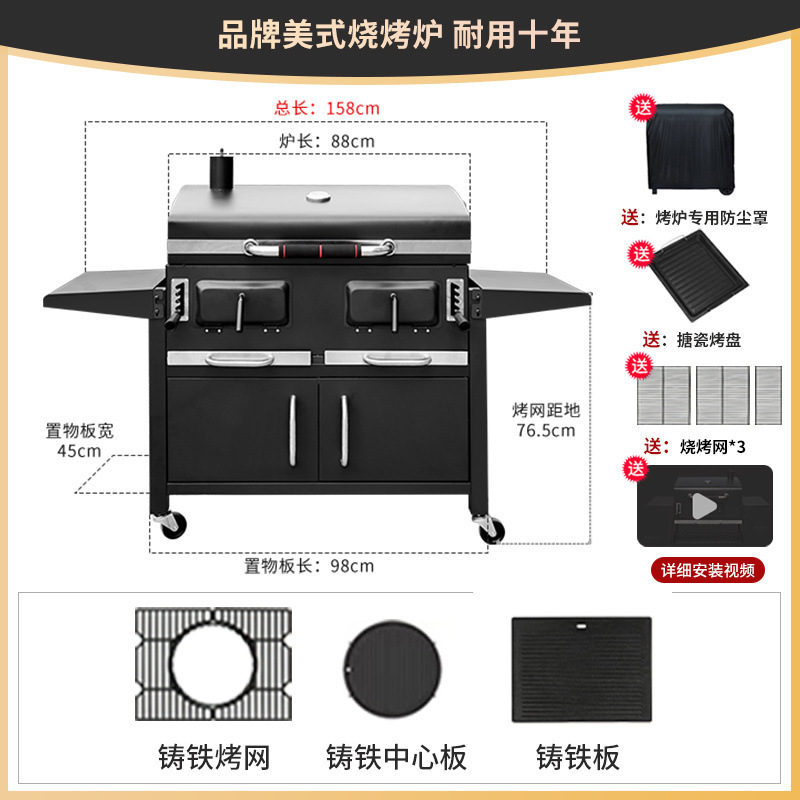 品牌美式烧烤炉 耐用十年

总长：158cm

炉长：88cm

置物板宽
45cm

烤网距地
76.5cm

置物板长：98cm

送

送：烤炉专用防尘罩

送

送：搪瓷烤盘

送

送：烧烤网*3

送

详细安装视频

铸铁烤网

铸铁中心板

铸铁板