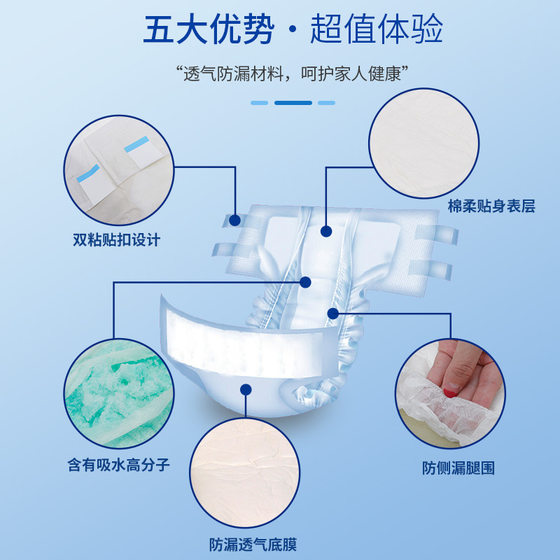 五大优势 · 超值体验

“透气防漏材料，呵护家人健康”

双粘贴扣设计

棉柔贴身表层

含有吸水高分子

防侧漏腿围

防漏透气底膜