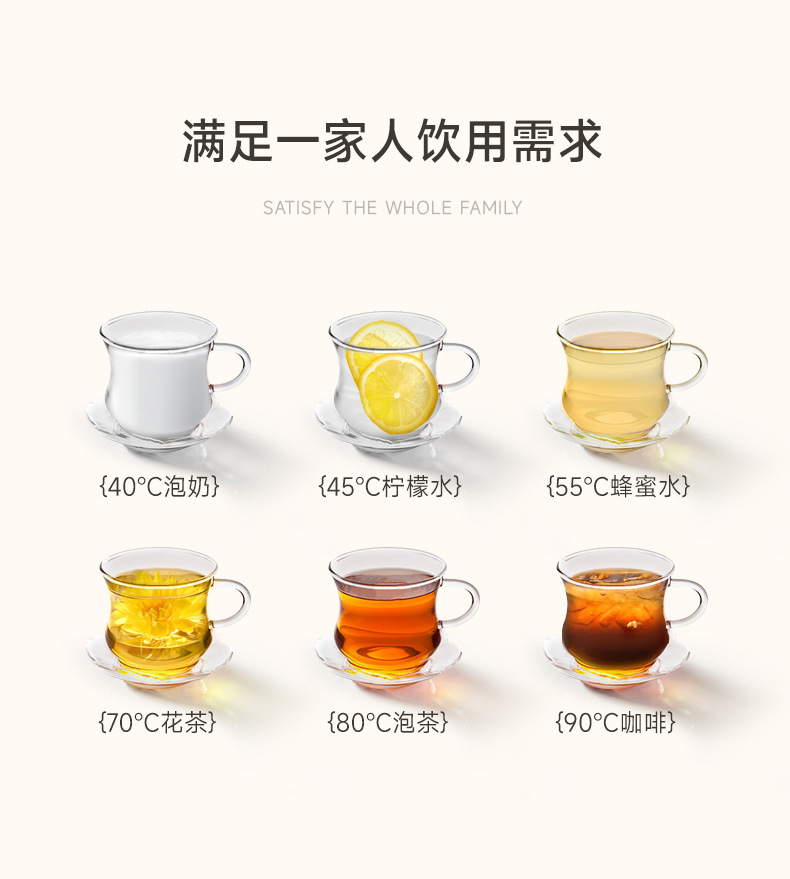 满足一家人饮用需求

SATISFY THE WHOLE FAMILY

{40°C泡奶}

{45°C柠檬水}

{55°C蜂蜜水}

{70°C花茶}

{80°C泡茶}

{90°C咖啡}