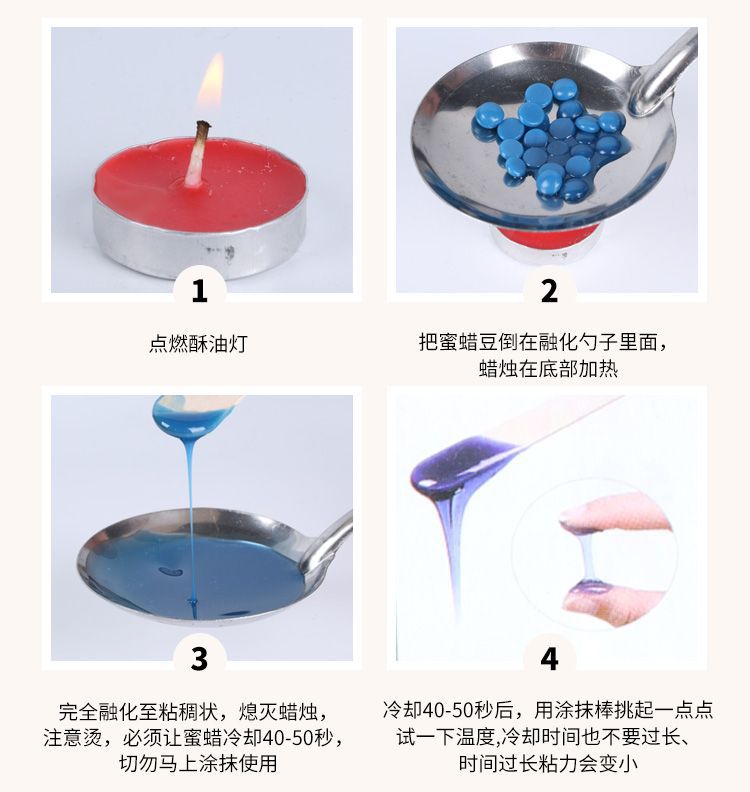 1

点燃酥油灯

2

把蜜蜡豆倒在融化勺子里面，蜡烛在底部加热

3

完全融化至粘稠状，熄灭蜡烛，注意烫，必须让蜜蜡冷却40-50秒，切勿马上涂抹使用

4

冷却40-50秒后，用涂抹棒挑起一点点试一下温度,冷却时间也不要过长、时间过长粘力会变小