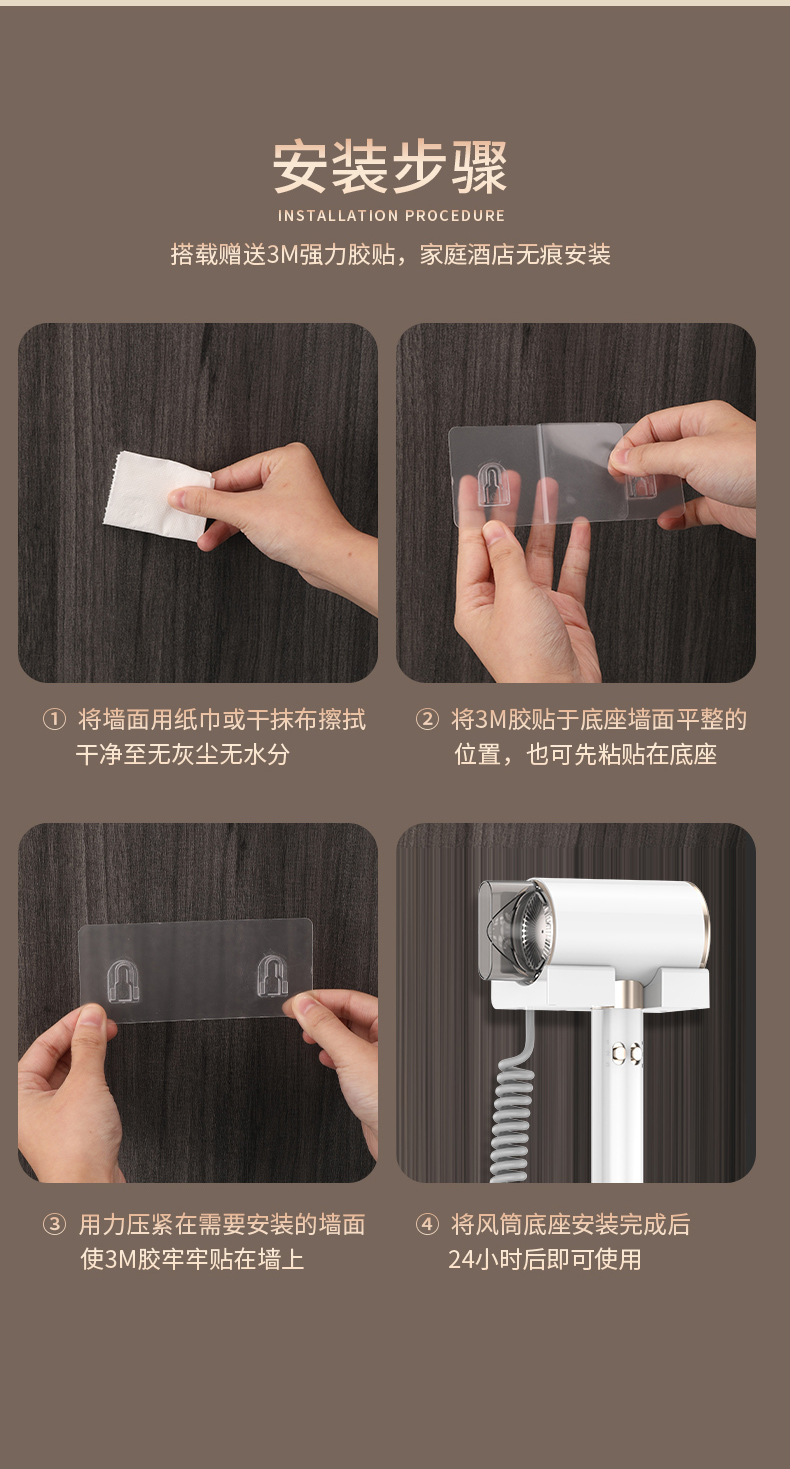 安装步骤
INSTALLATION PROCEDURE
搭载赠送3M强力胶贴，家庭酒店无痕安装

① 将墙面用纸巾或干抹布擦拭干净至无灰尘无水分

② 将3M胶贴于底座墙面平整的位置，也可先粘贴在底座

③ 用力压紧在需要安装的墙面使3M胶牢牢贴在墙上

④ 将风筒底座安装完成后24小时后即可使用