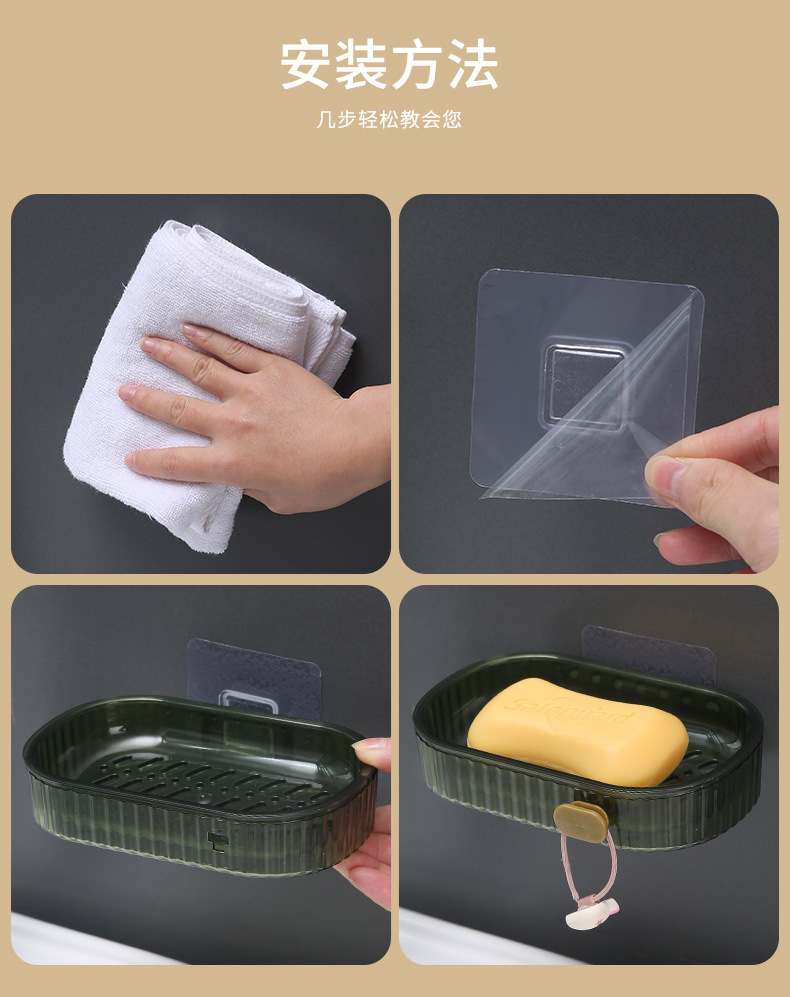 安装方法

几步轻松教会您

Safeguard