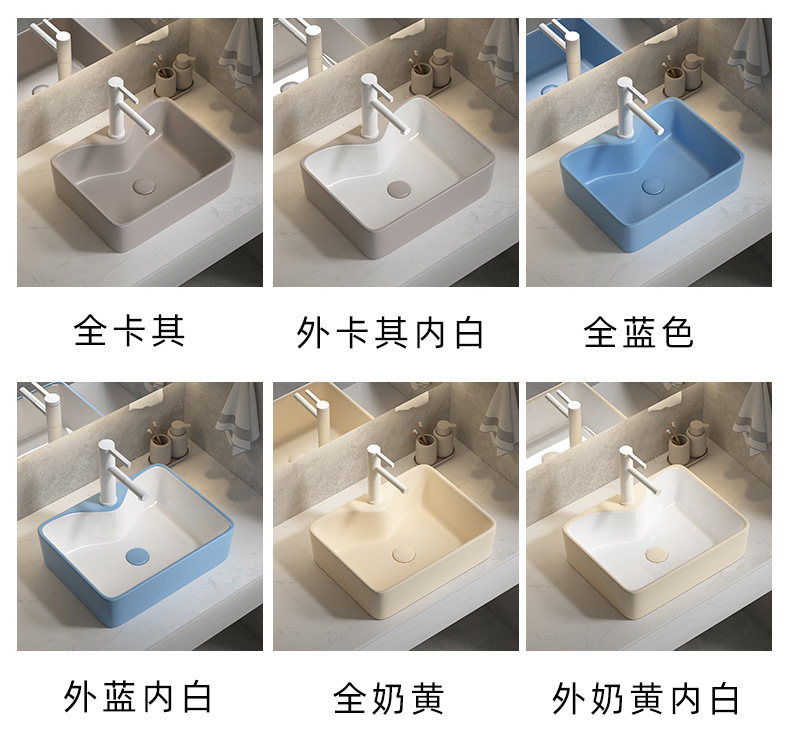 全卡其

外卡其内白

全蓝色

外蓝内白

全奶黄

外奶黄内白