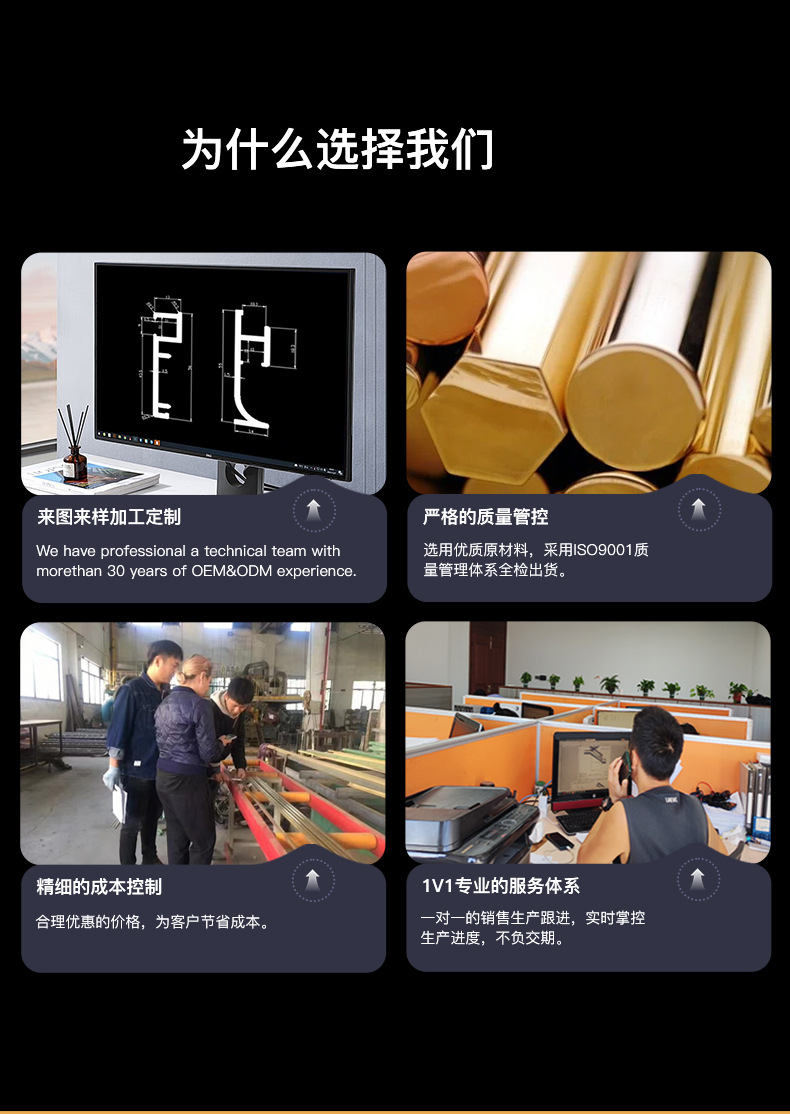 为什么选择我们

来图来样加工定制

We have professional a technical team with morethan 30 years of OEM&ODM experience.

严格的质量管控

选用优质原材料，采用ISO9001质量管理体系全检出货。

精细的成本控制

合理优惠的价格，为客户节省成本。

1V1专业的服务体系

一对一的销售生产跟进，实时掌控生产进度，不负交期。