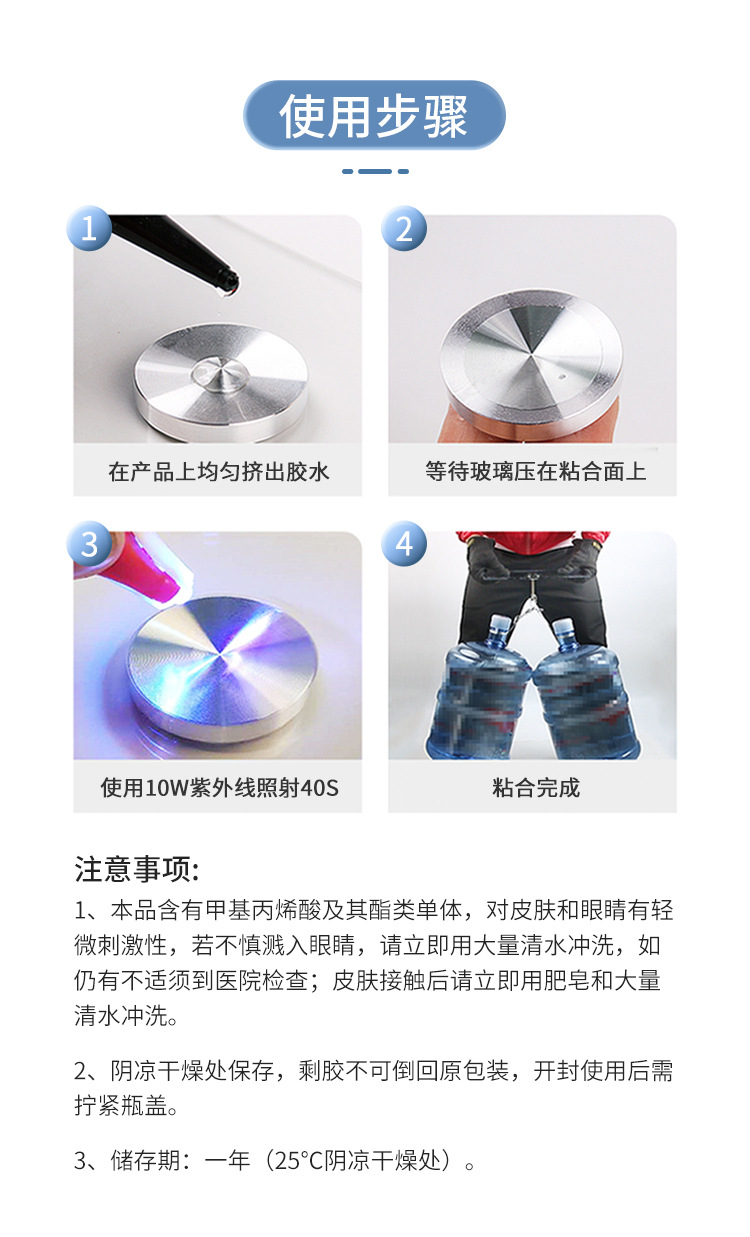 使用步骤

1
在产品上均匀挤出胶水

2
等待玻璃压在粘合面上

3
使用10W紫外线照射40S

4
粘合完成

注意事项:

1、本品含有甲基丙烯酸及其酯类单体，对皮肤和眼睛有轻微刺激性，若不慎溅入眼睛，请立即用大量清水冲洗，如仍有不适须到医院检查；皮肤接触后请立即用肥皂和大量清水冲洗。

2、阴凉干燥处保存，剩胶不可倒回原包装，开封使用后需拧紧瓶盖。

3、储存期：一年（25°C阴凉干燥处）。