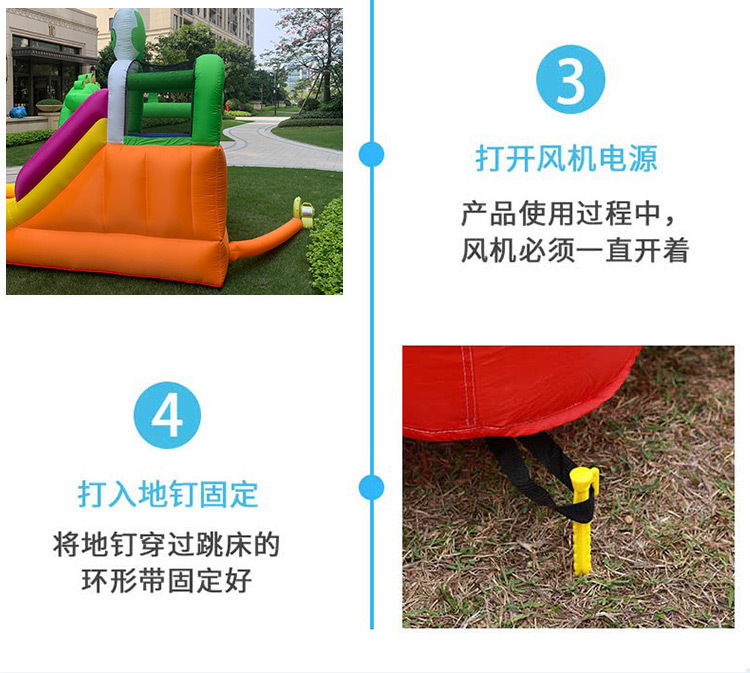 3

打开风机电源

产品使用过程中，风机必须一直开着

4

打入地钉固定

将地钉穿过跳床的环形带固定好