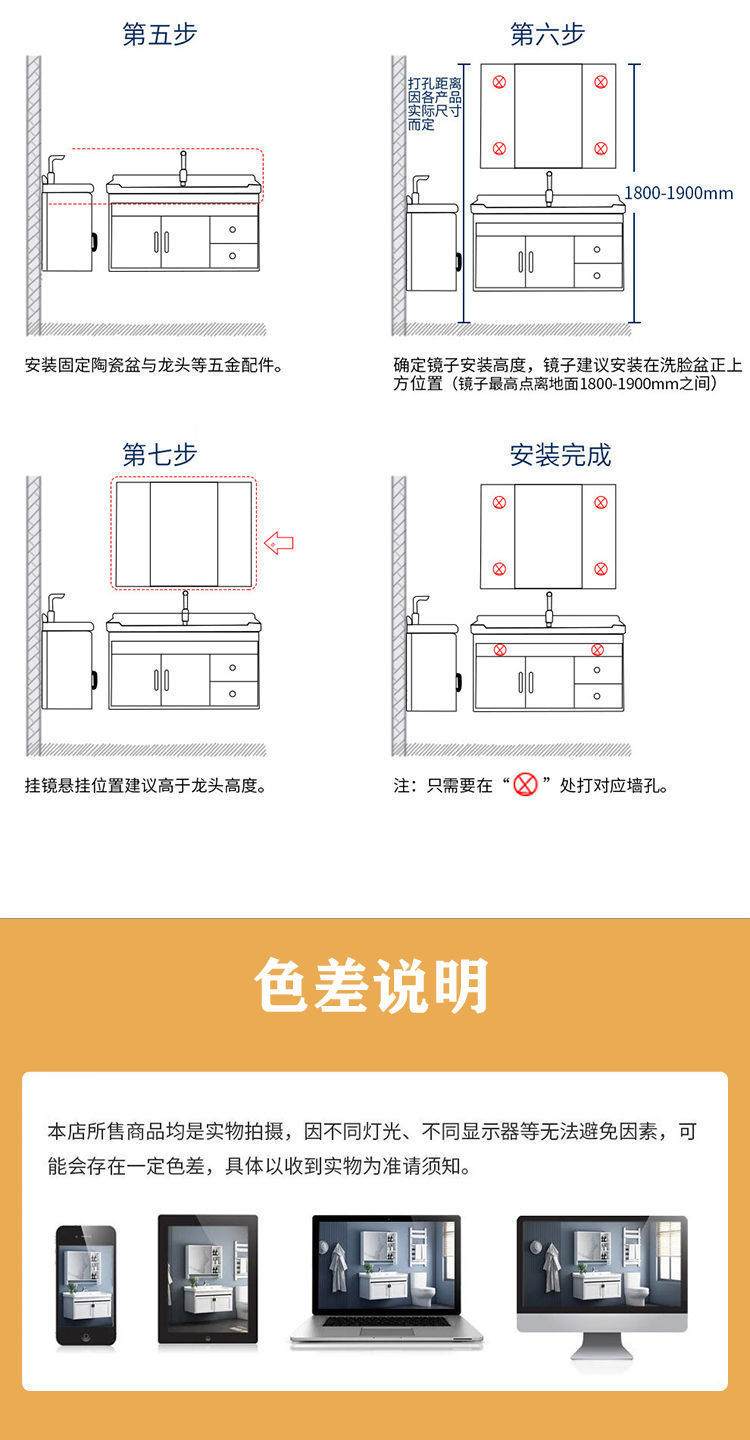 第五步

安装固定陶瓷盆与龙头等五金配件。

第六步

打孔距离因各产品实际尺寸而定

1800-1900mm

确定镜子安装高度，镜子建议安装在洗脸盆正上方位置（镜子最高点离地面1800-1900mm之间）

第七步

挂镜悬挂位置建议高于龙头高度。

安装完成

注：只需要在“ ”处打对应墙孔。

色差说明

本店所售商品均是实物拍摄，因不同灯光、不同显示器等无法避免因素，可能会存在一定色差，具体以收到实物为准请须知。