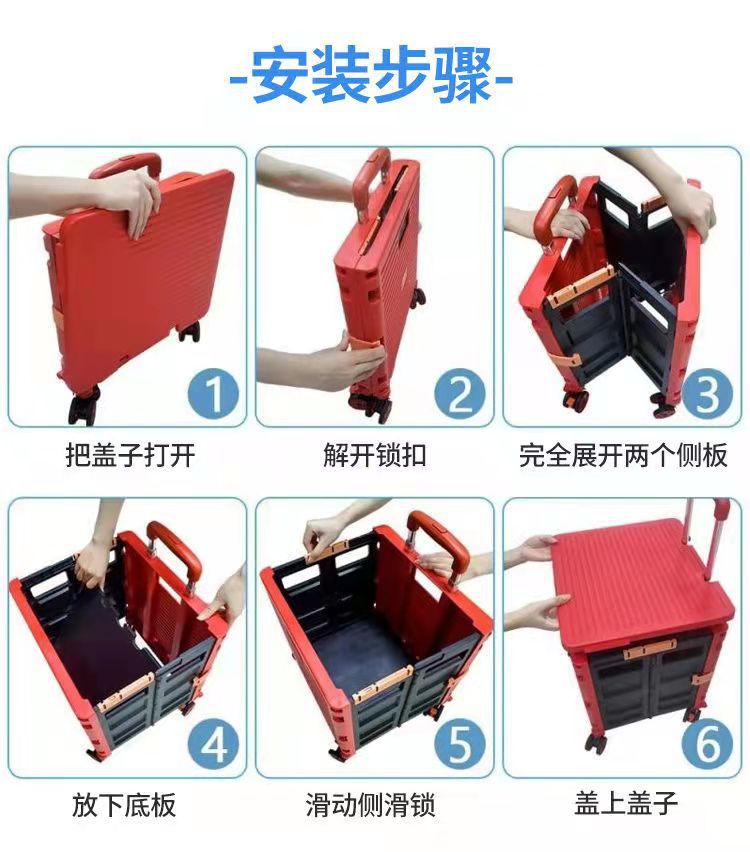 -安装步骤-

1
把盖子打开

2
解开锁扣

3
完全展开两个侧板

4
放下底板

5
滑动侧滑锁

6
盖上盖子