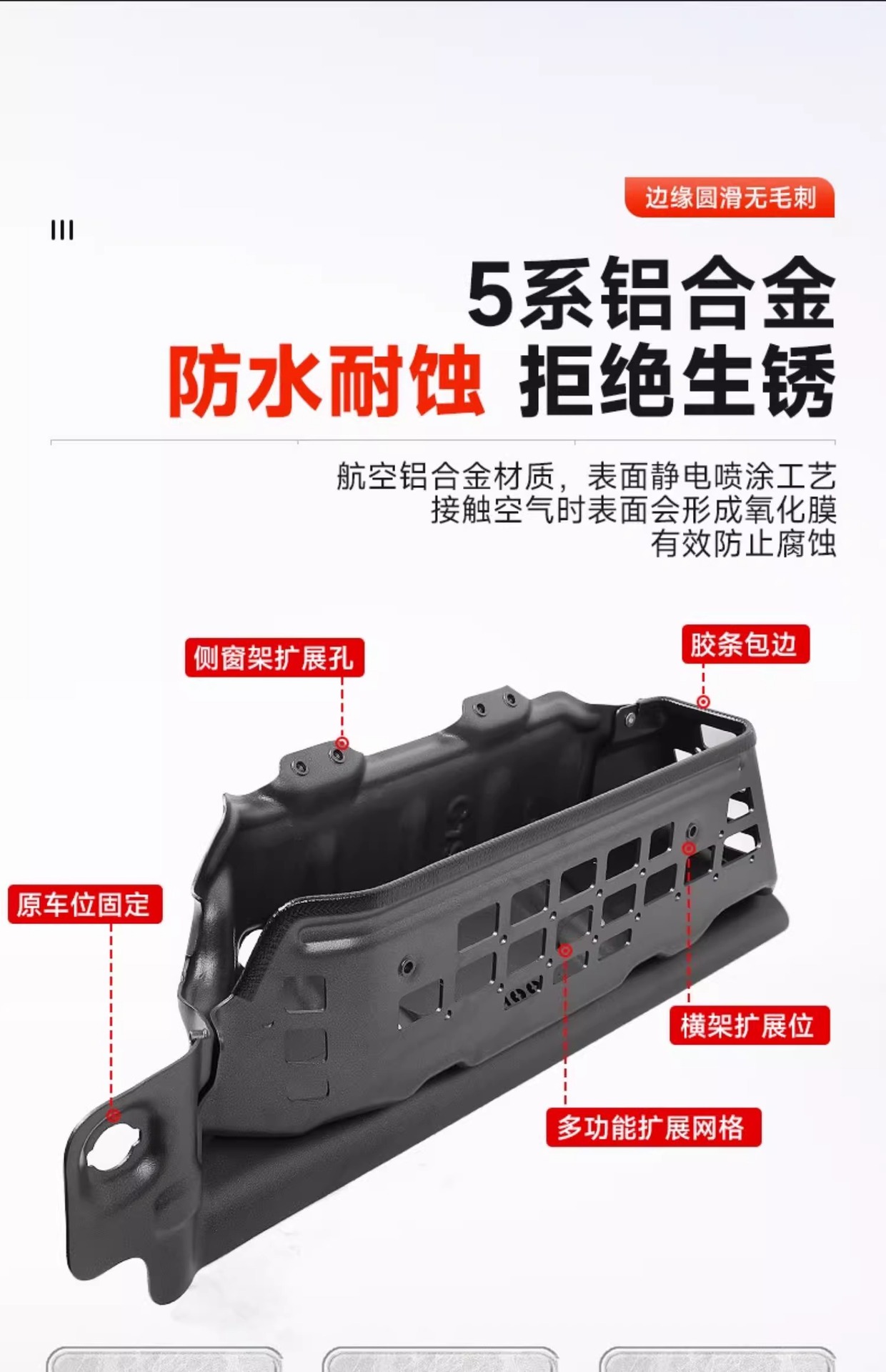 边缘圆滑无毛刺

III

5系铝合金
防水耐蚀 拒绝生锈

航空铝合金材质，表面静电喷涂工艺
接触空气时表面会形成氧化膜
有效防止腐蚀

侧窗架扩展孔

胶条包边

原车位固定

横架扩展位

多功能扩展网格