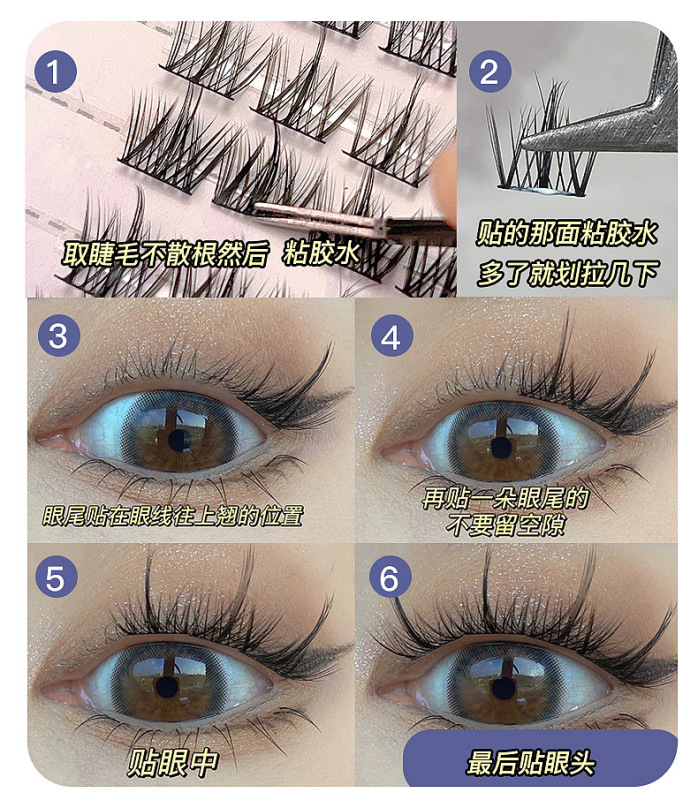 1
取睫毛不散根然后 粘胶水

2
贴的那面粘胶水
多了就划拉几下

3
眼尾贴在眼线往上翘的位置

4
再贴一朵眼尾的
不要留空隙

5
贴眼中

6
最后贴眼头