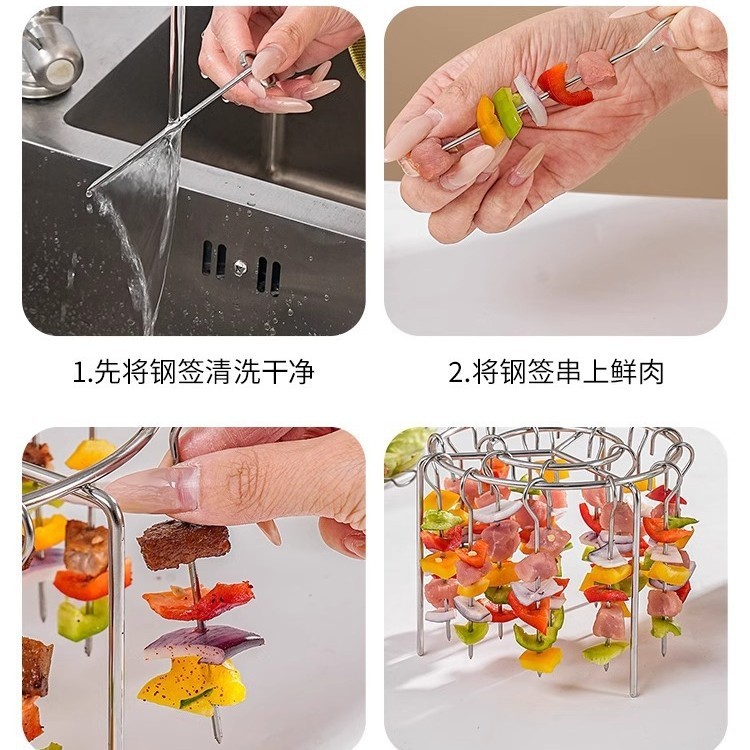 1.先将钢签清洗干净

2.将钢签串上鲜肉