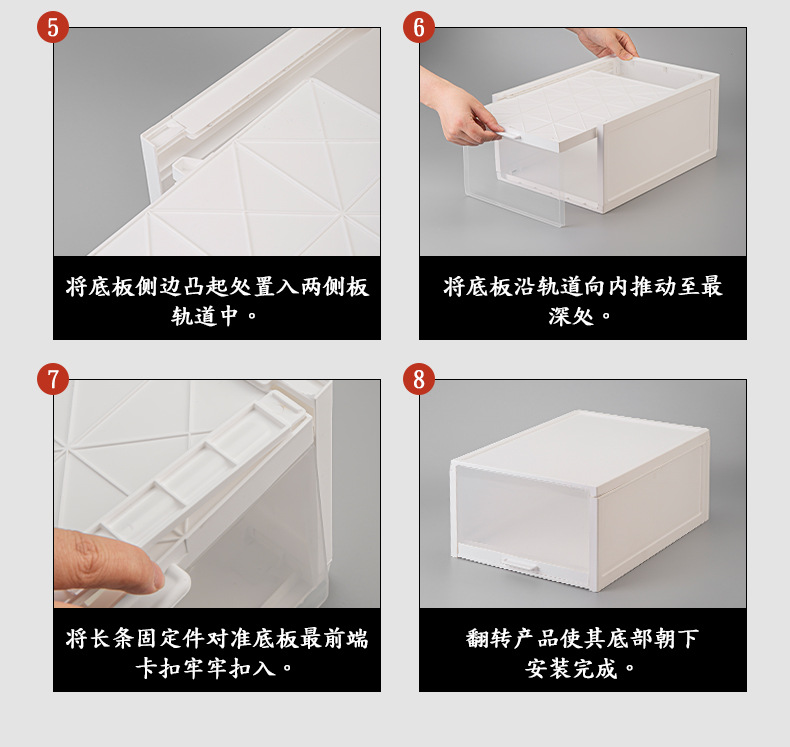 5

将底板侧边凸起处置入两侧板轨道中。

6

将底板沿轨道向内推动至最深处。

7

将长条固定件对准底板最前端卡扣牢牢扣入。

8

翻转产品使其底部朝下安装完成。