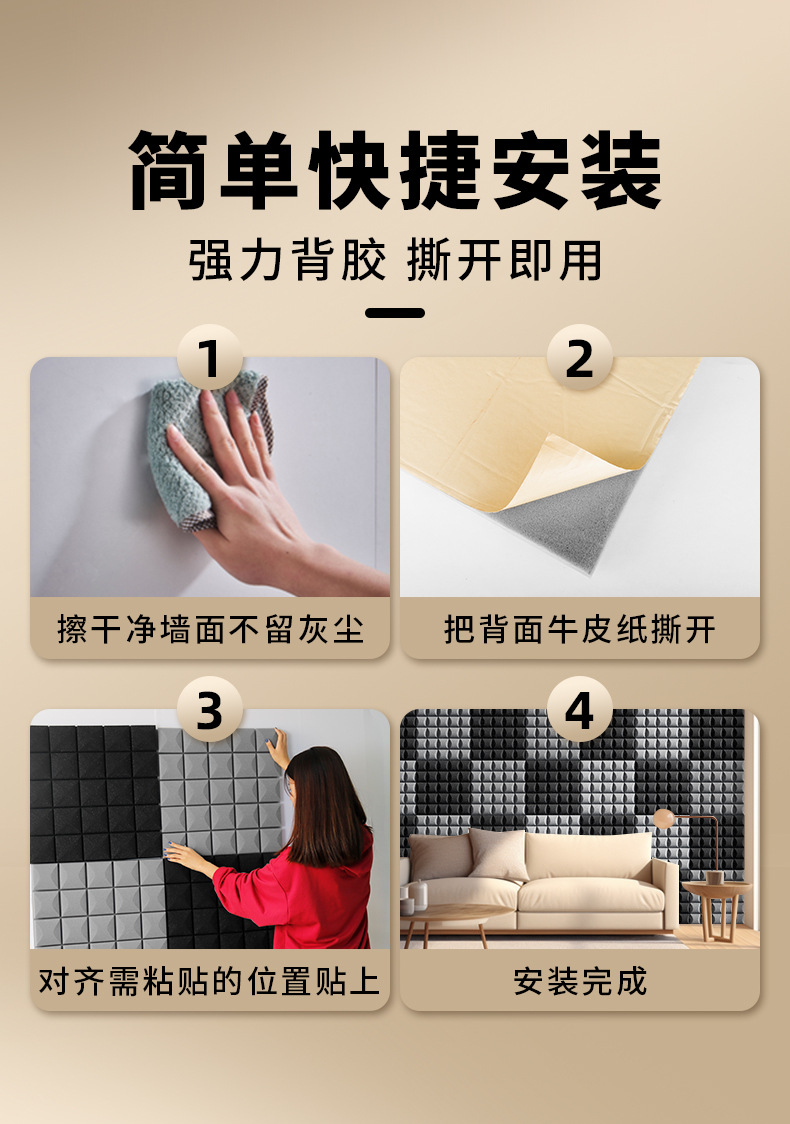 简单快捷安装

强力背胶 撕开即用

1

擦干净墙面不留灰尘

2

把背面牛皮纸撕开

3

对齐需粘贴的位置贴上

4

安装完成