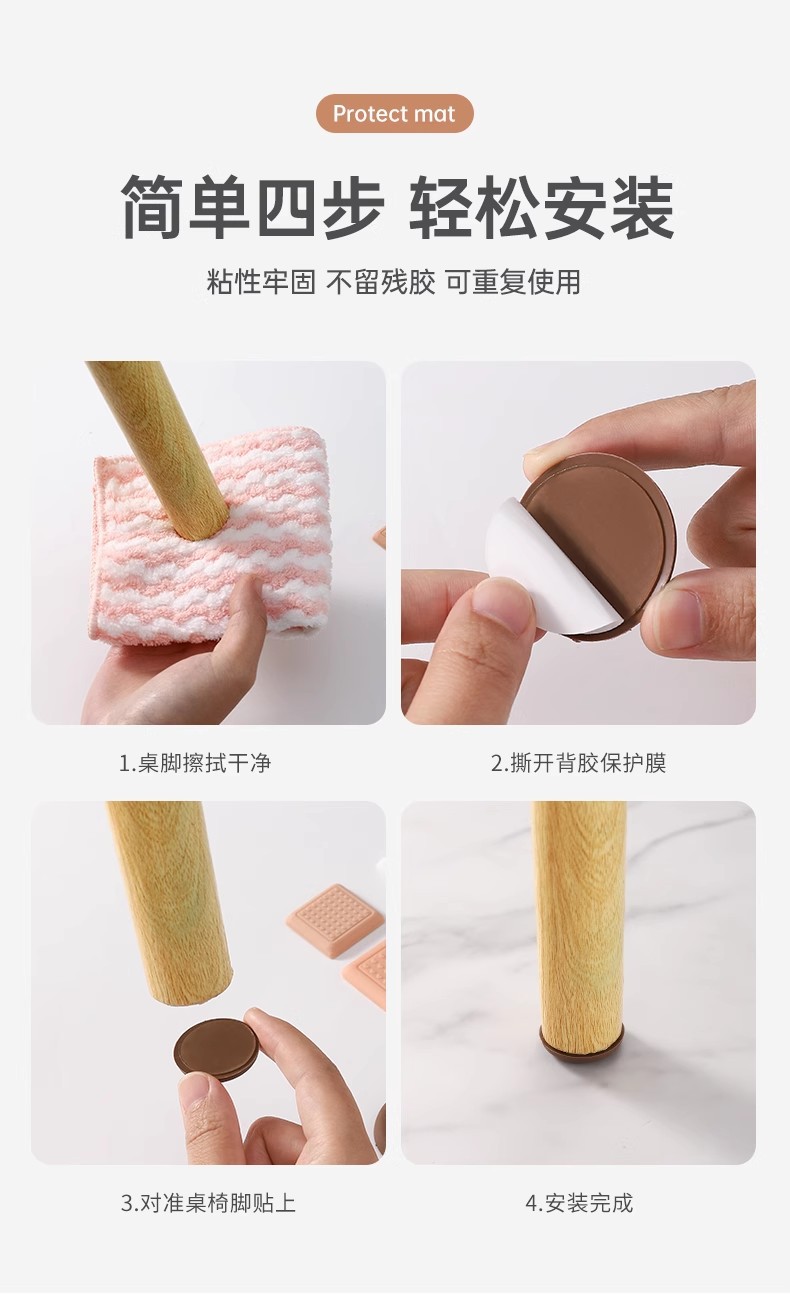 Protect mat

简单四步 轻松安装

粘性牢固 不留残胶 可重复使用

1.桌脚擦拭干净

2.撕开背胶保护膜

3.对准桌椅脚贴上

4.安装完成