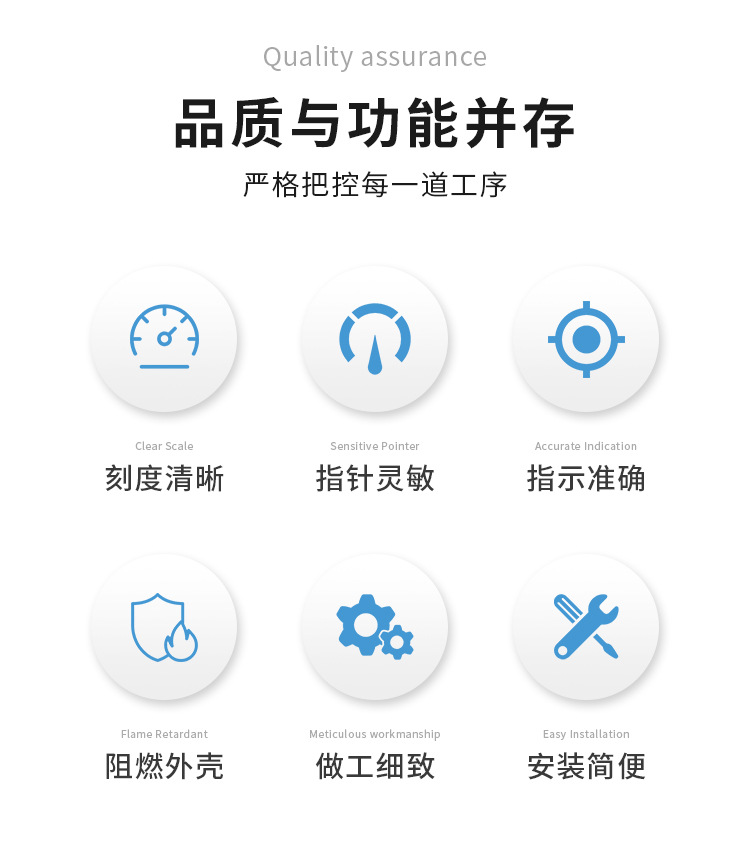 Quality assurance

品质与功能并存

严格把控每一道工序

Clear Scale
刻度清晰

Sensitive Pointer
指针灵敏

Accurate Indication
指示准确

Flame Retardant
阻燃外壳

Meticulous workmanship
做工细致

Easy Installation
安装简便