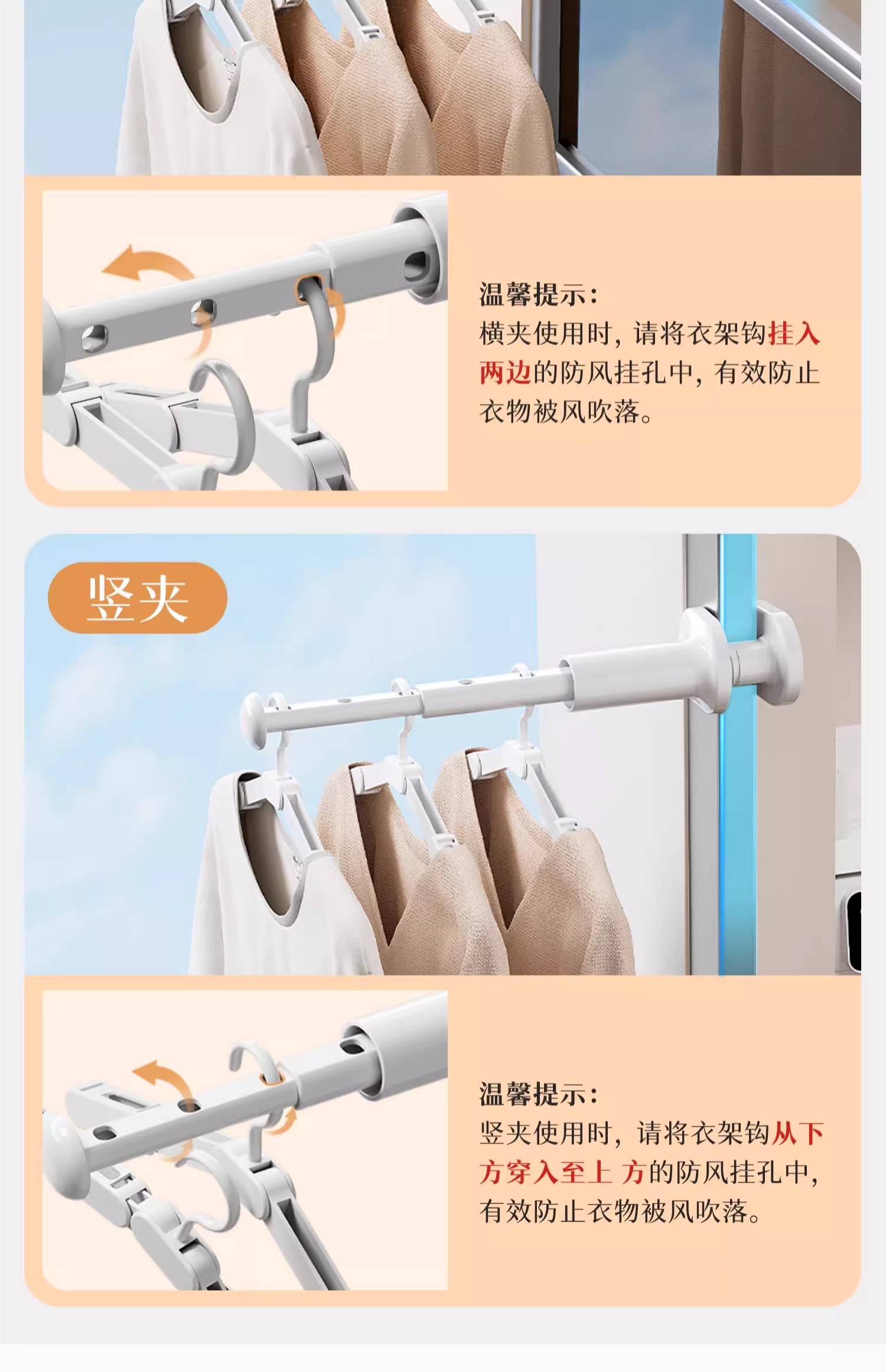 温馨提示：
横夹使用时，请将衣架钩挂入两边的防风挂孔中，有效防止衣物被风吹落。

竖夹

温馨提示：
竖夹使用时，请将衣架钩从下方穿入至上 方的防风挂孔中，有效防止衣物被风吹落。