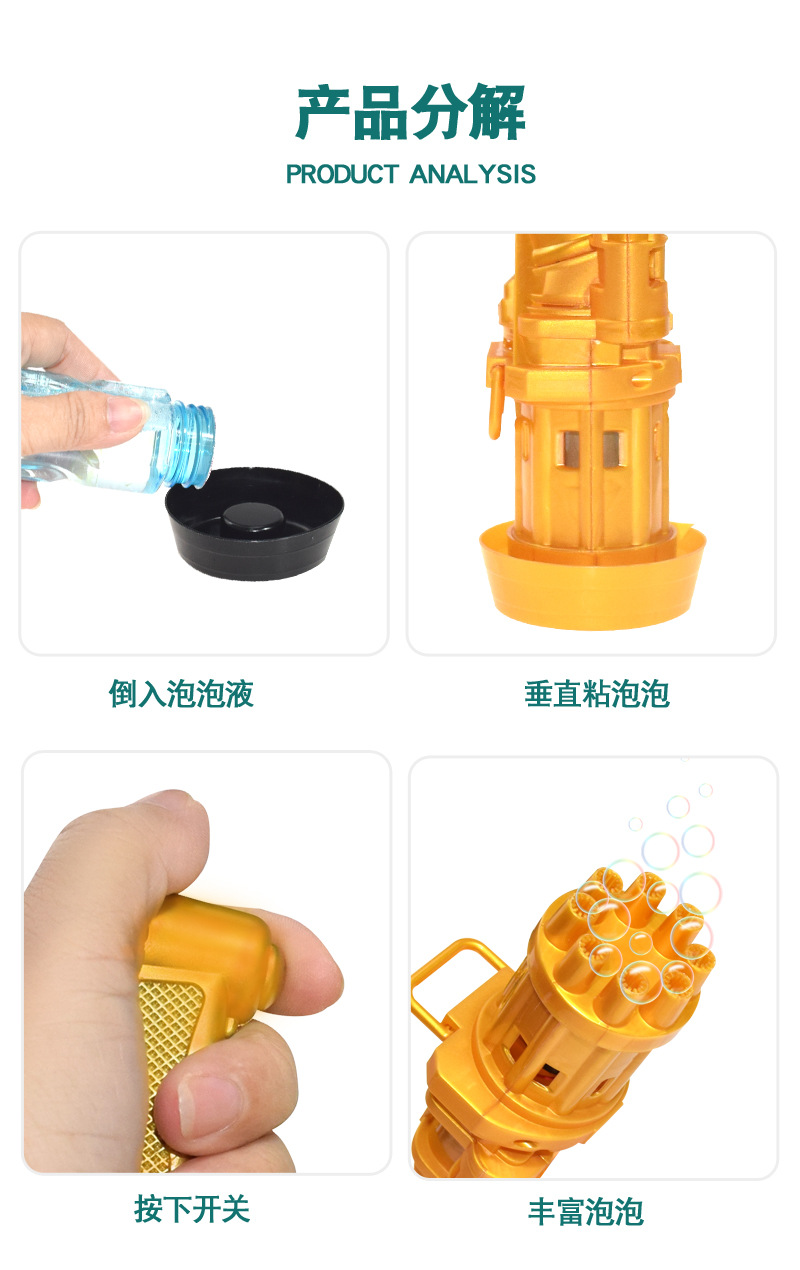 产品分解

PRODUCT ANALYSIS

倒入泡泡液

垂直粘泡泡

按下开关

丰富泡泡