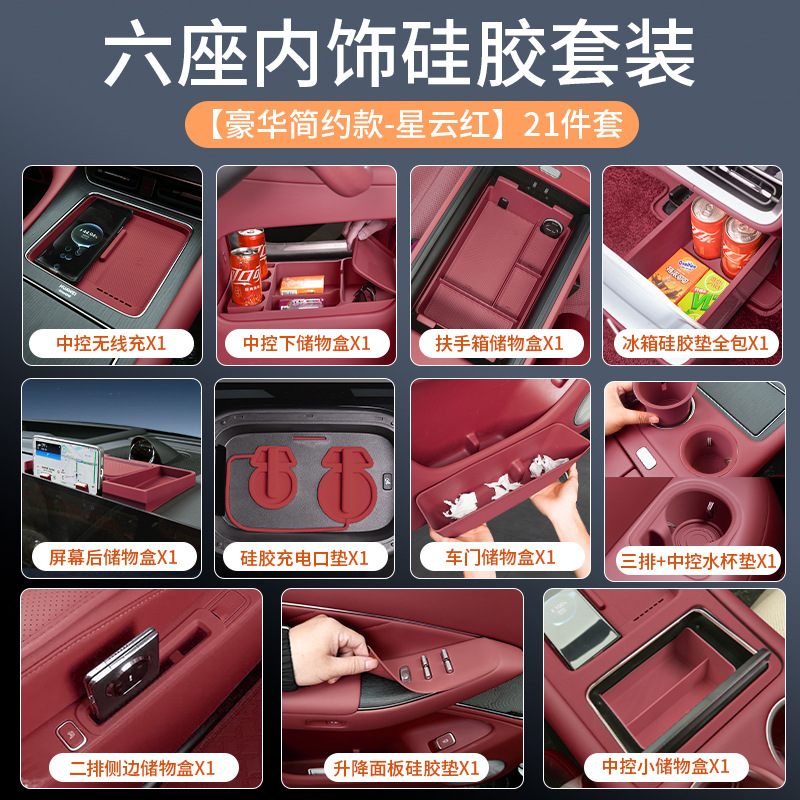 六座内饰硅胶套装

【豪华简约款-星云红】21件套

中控无线充X1

中控下储物盒X1

扶手箱储物盒X1

冰箱硅胶垫全包X1

屏幕后储物盒X1

硅胶充电口垫X1

车门储物盒X1

三排+中控水杯垫X1

二排侧边储物盒X1

升降面板硅胶垫X1

中控小储物盒X1