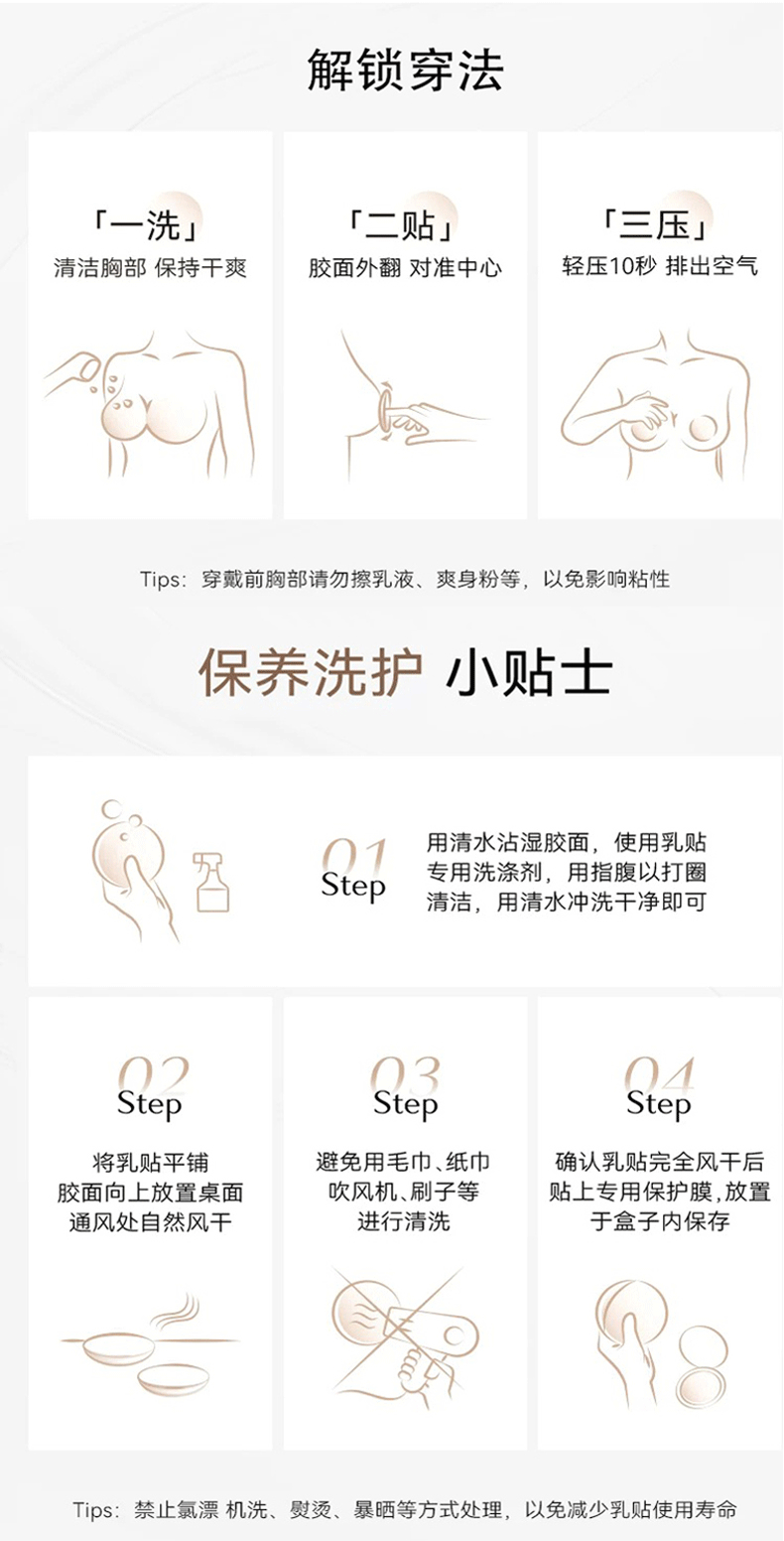 解锁穿法

「一洗」
清洁胸部 保持干爽

「二贴」
胶面外翻 对准中心

「三压」
轻压10秒 排出空气

Tips：穿戴前胸部请勿擦乳液、爽身粉等，以免影响粘性

保养洗护 小贴士

01 Step
用清水沾湿胶面，使用乳贴专用洗涤剂，用指腹以打圈清洁，用清水冲洗干净即可

02 Step
将乳贴平铺
胶面向上放置桌面
通风处自然风干

03 Step
避免用毛巾、纸巾
吹风机、刷子等
进行清洗

04 Step
确认乳贴完全风干后
贴上专用保护膜，放置
于盒子内保存

Tips：禁止氯漂 机洗、熨烫、暴晒等方式处理，以免减少乳贴使用寿命