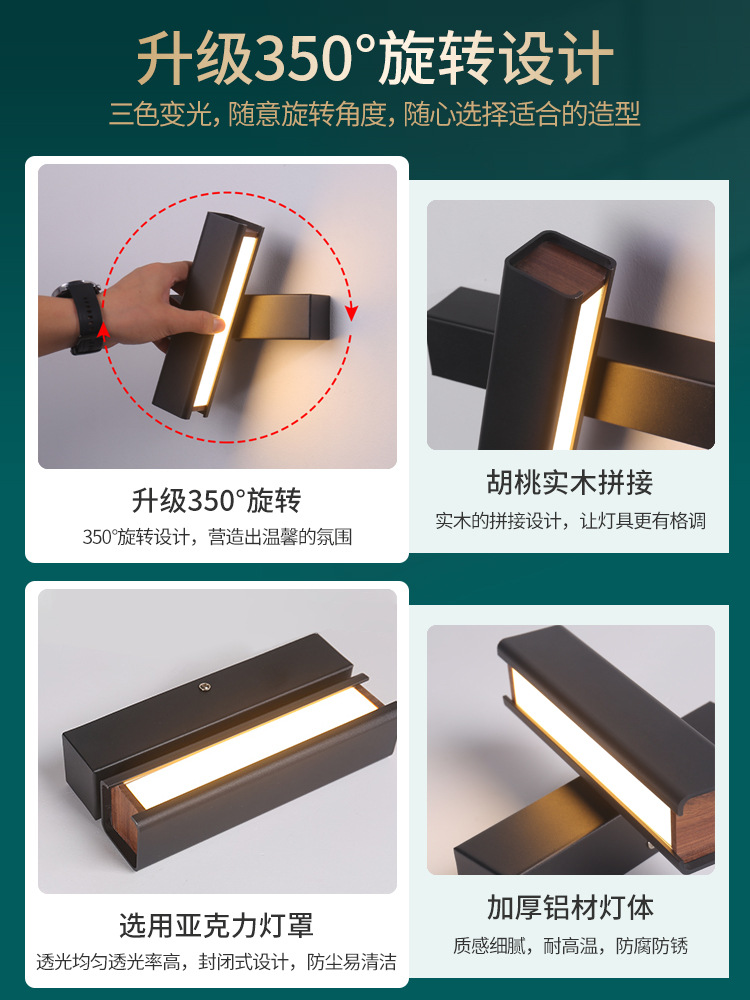 升级350°旋转设计

三色变光，随意旋转角度，随心选择适合的造型

升级350°旋转

350°旋转设计，营造出温馨的氛围

胡桃实木拼接

实木的拼接设计，让灯具更有格调

选用亚克力灯罩

透光均匀透光率高，封闭式设计，防尘易清洁

加厚铝材灯体

质感细腻，耐高温，防腐防锈