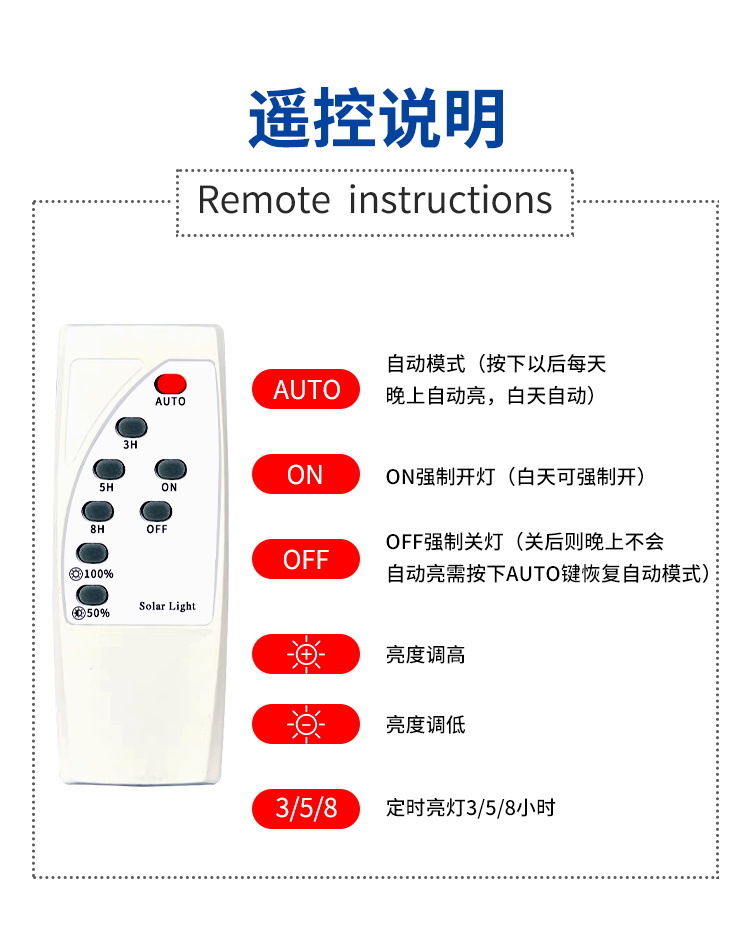 遥控说明

Remote instructions

AUTO

3H

5H

ON

8H

OFF

100%

50%

Solar Light

AUTO

自动模式（按下以后每天晚上自动亮，白天自动）

ON

ON强制开灯（白天可强制开）

OFF

OFF强制关灯（关后则晚上不会自动亮需按下AUTO键恢复自动模式）

亮度调高

亮度调低

3/5/8

定时亮灯3/5/8小时