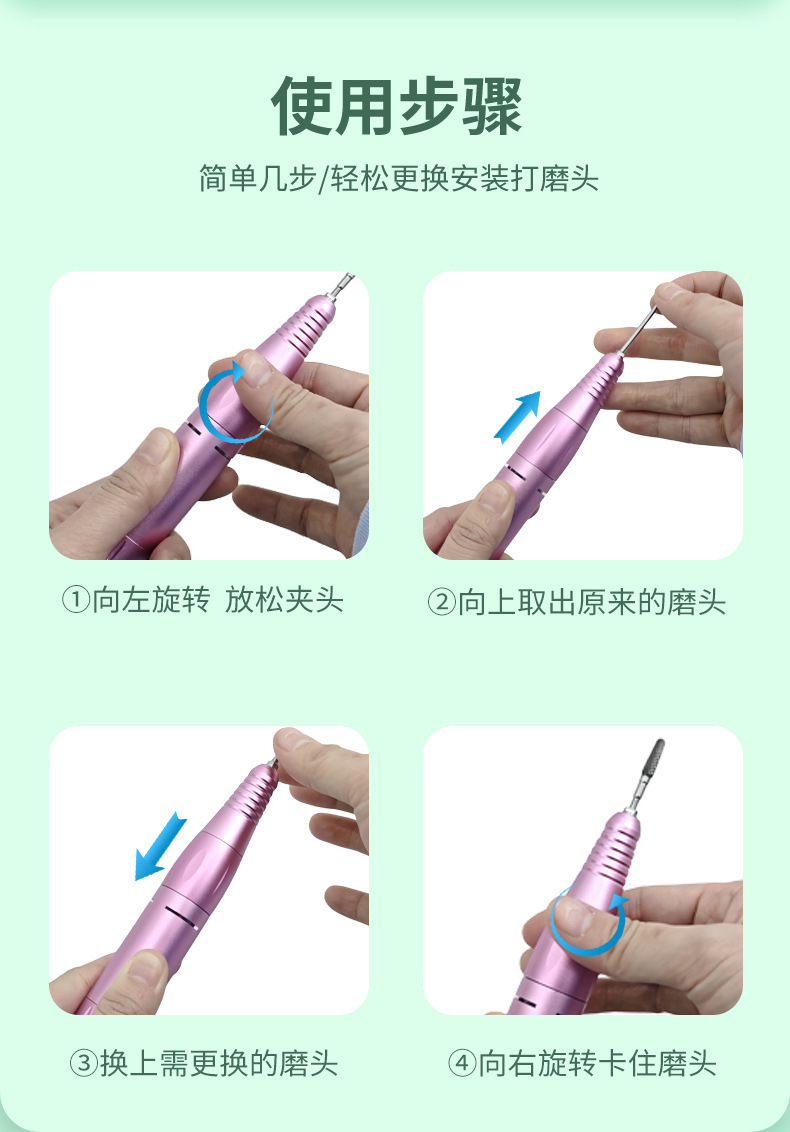 使用步骤

简单几步/轻松更换安装打磨头

①向左旋转 放松夹头

②向上取出原来的磨头

③换上需更换的磨头

④向右旋转卡住磨头