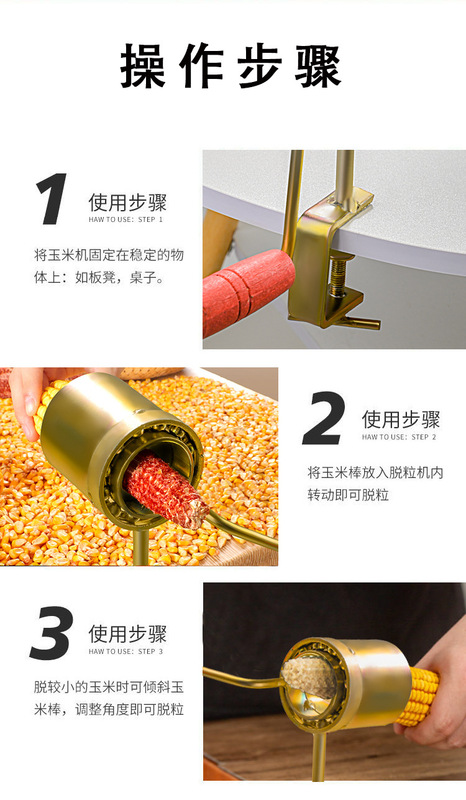 操作步骤

1 使用步骤
HAW TO USE: STEP 1

将玉米机固定在稳定的物体上：如板凳，桌子。

2 使用步骤
HAW TO USE: STEP 2

将玉米棒放入脱粒机内转动即可脱粒

3 使用步骤
HAW TO USE: STEP 3

脱较小的玉米时可倾斜玉米棒，调整角度即可脱粒