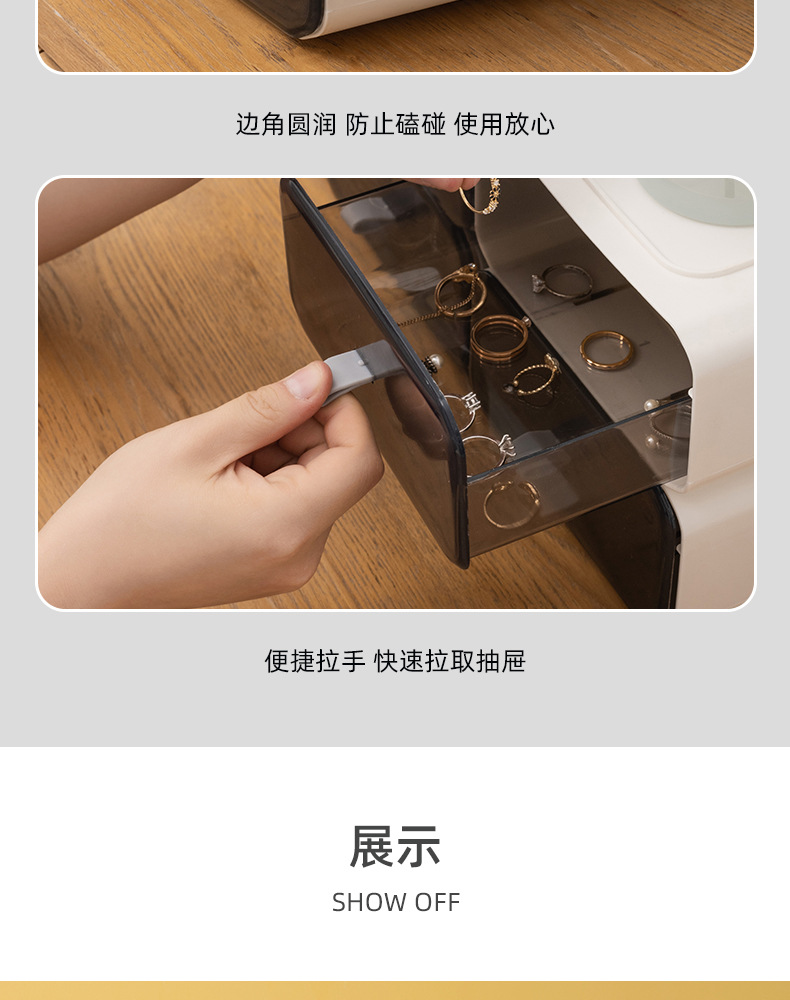 边角圆润 防止磕碰 使用放心

便捷拉手 快速拉取抽屉

展示
SHOW OFF