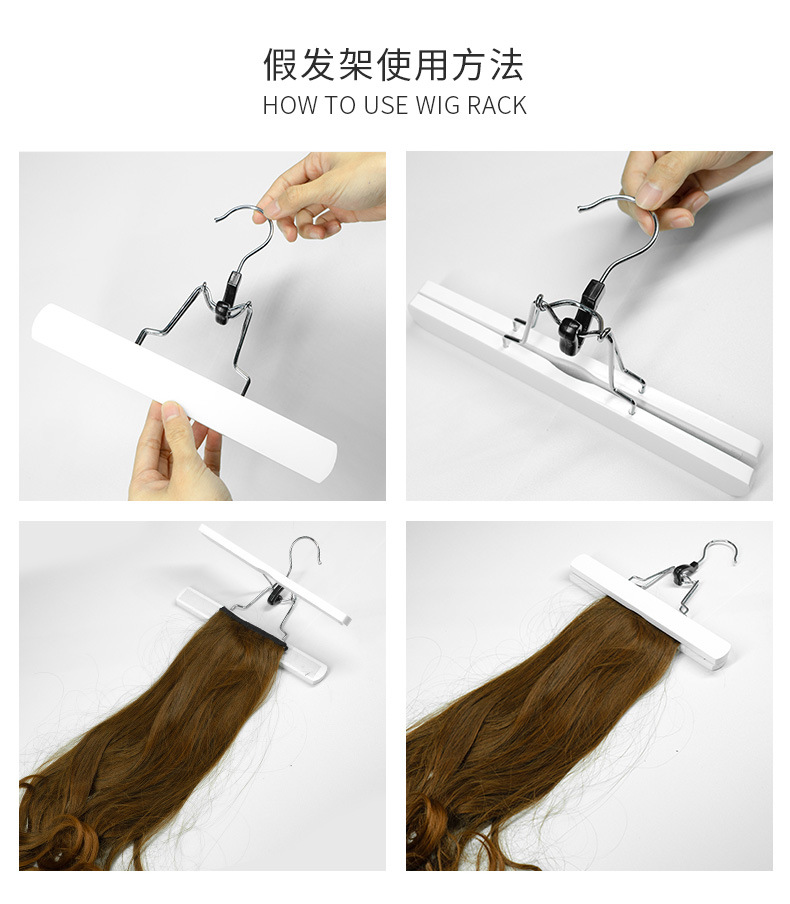 假发架使用方法
HOW TO USE WIG RACK