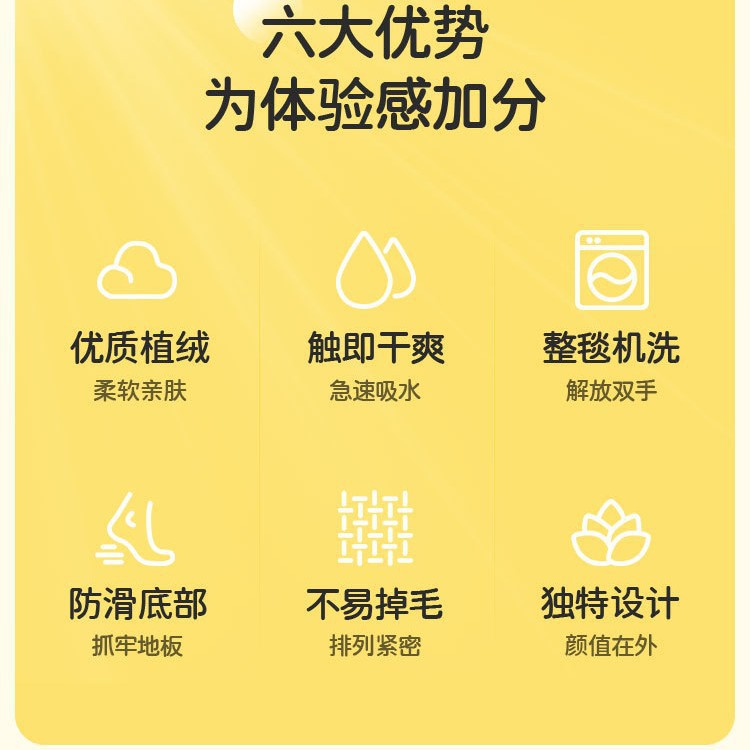 六大优势
为体验感加分

优质植绒
柔软亲肤

触即干爽
急速吸水

整毯机洗
解放双手

防滑底部
抓牢地板

不易掉毛
排列紧密

独特设计
颜值在外