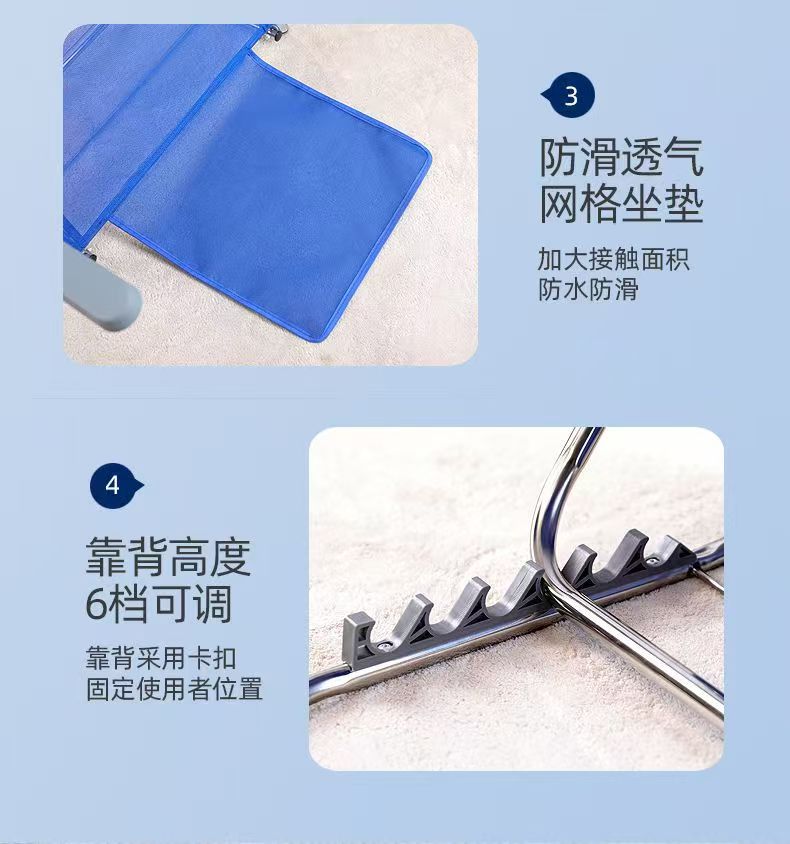 3

防滑透气
网格坐垫

加大接触面积
防水防滑

4

靠背高度
6档可调

靠背采用卡扣
固定使用者位置