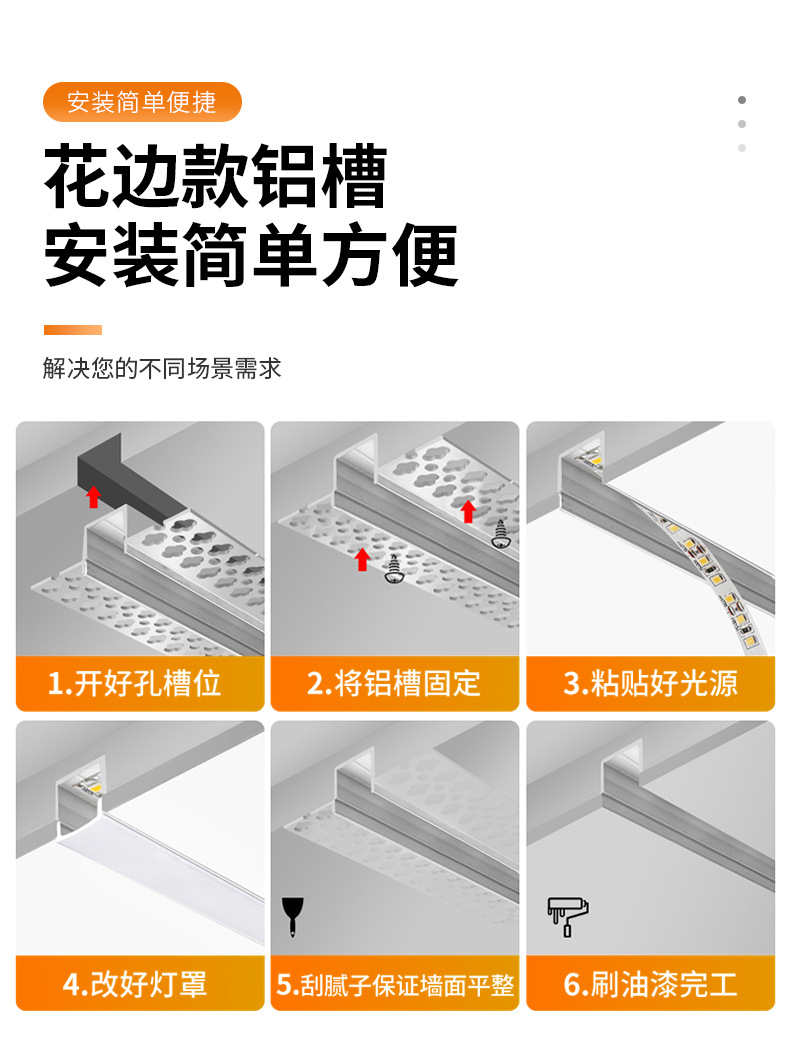 安装简单便捷

花边款铝槽
安装简单方便

解决您的不同场景需求

1.开好孔槽位

2.将铝槽固定

3.粘贴好光源

4.改好灯罩

5.刮腻子保证墙面平整

6.刷油漆完工