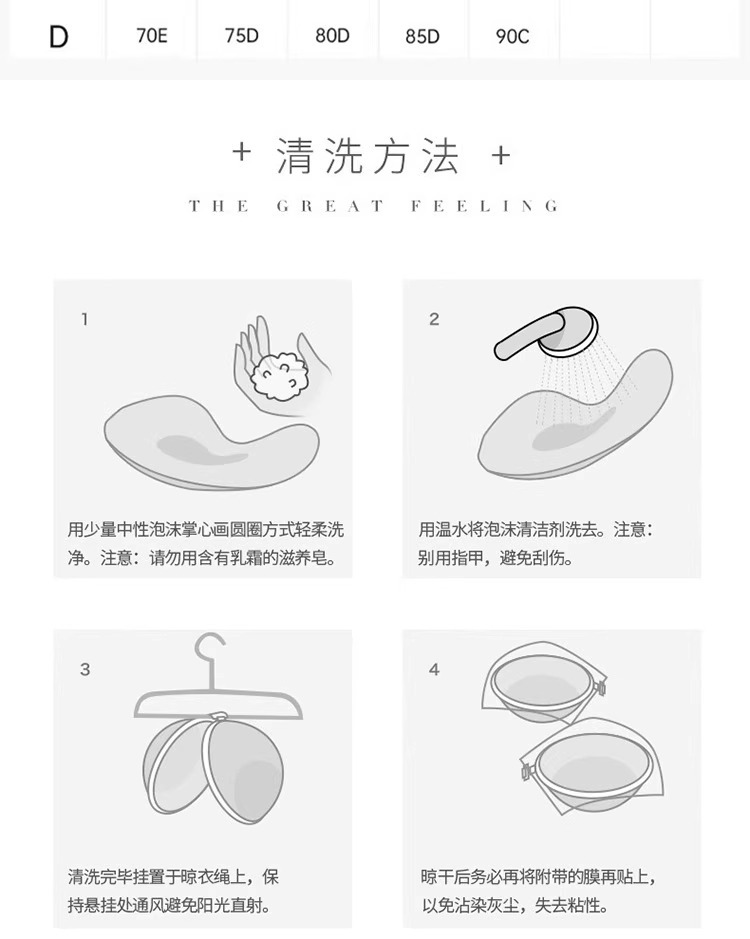 | D | 70E | 75D | 80D | 85D | 90C | | |
|---|---|---|---|---|---|---|---|

+ 清洗方法 +

THE GREAT FEELING

1

用少量中性泡沫掌心画圆圈方式轻柔洗净。注意：请勿用含有乳霜的滋养皂。

2

用温水将泡沫清洁剂洗去。注意：别用指甲，避免刮伤。

3

清洗完毕挂置于晾衣绳上，保持悬挂处通风避免阳光直射。

4

晾干后务必再将附带的膜再贴上，以免沾染灰尘，失去粘性。