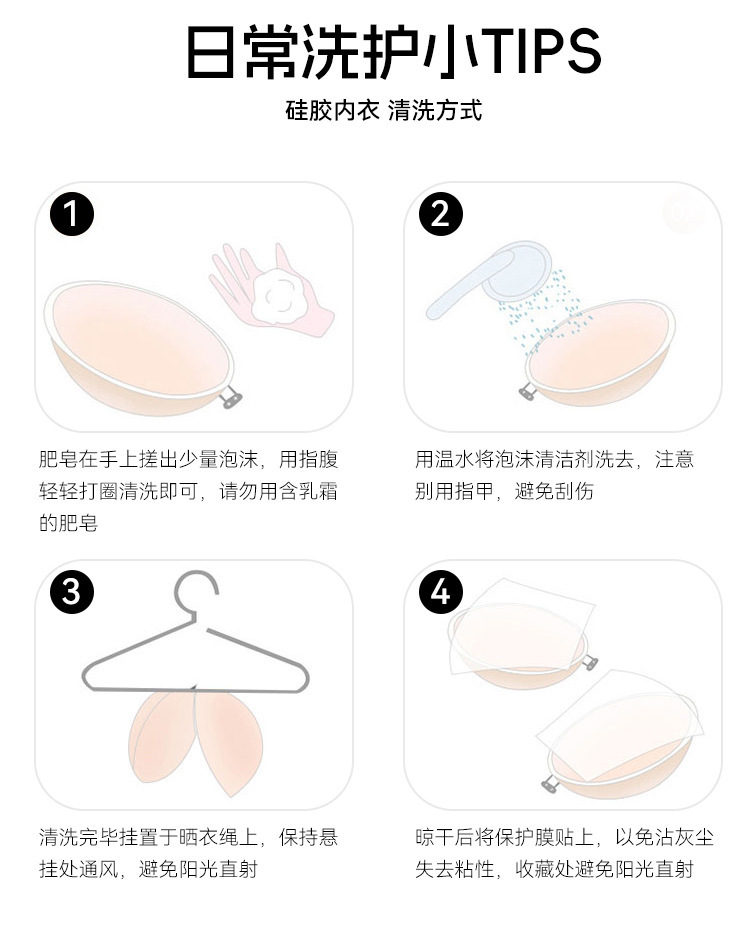 日常洗护小TIPS

硅胶内衣 清洗方式

1

肥皂在手上搓出少量泡沫，用指腹轻轻打圈清洗即可，请勿用含乳霜的肥皂

2

用温水将泡沫清洁剂洗去，注意别用指甲，避免刮伤

3

清洗完毕挂置于晒衣绳上，保持悬挂处通风，避免阳光直射

4

晾干后将保护膜贴上，以免沾灰尘失去粘性，收藏处避免阳光直射