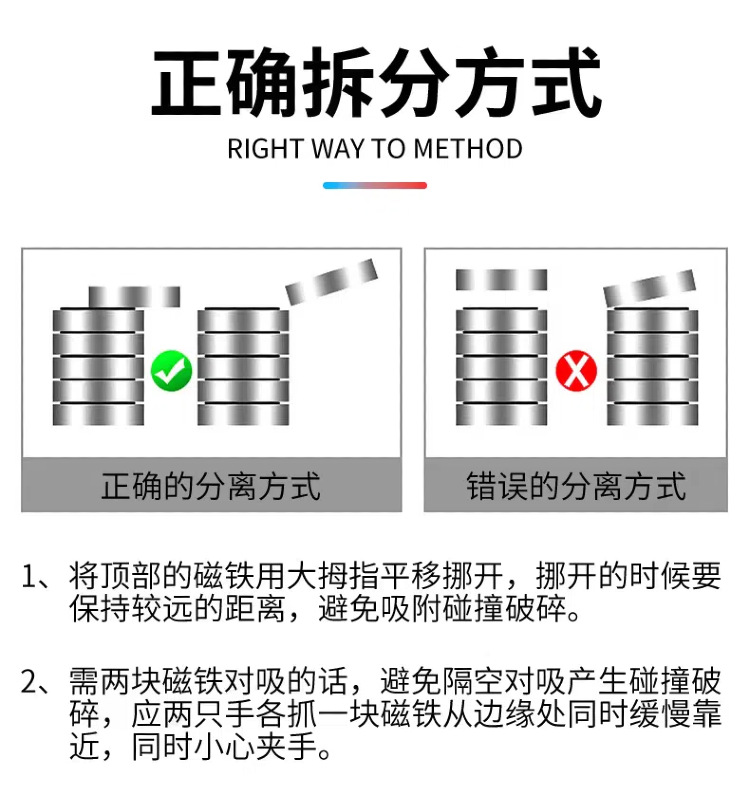 正确拆分方式

RIGHT WAY TO METHOD

正确的分离方式

错误的分离方式

1、将顶部的磁铁用大拇指平移挪开，挪开的时候要保持较远的距离，避免吸附碰撞破碎。

2、需两块磁铁对吸的话，避免隔空对吸产生碰撞破碎，应两只手各抓一块磁铁从边缘处同时缓慢靠近，同时小心夹手。