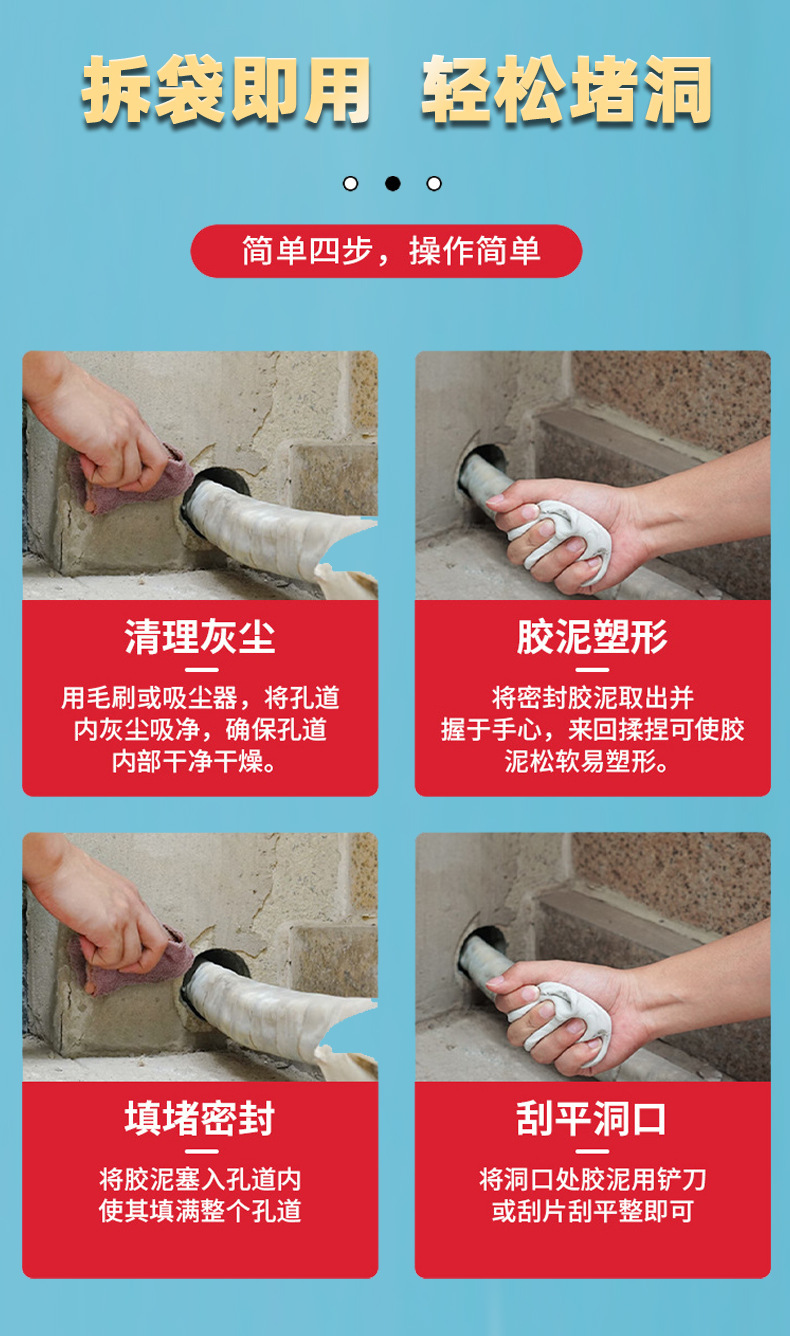 拆袋即用 轻松堵洞

简单四步，操作简单

清理灰尘

用毛刷或吸尘器，将孔道内灰尘吸净，确保孔道内部干净干燥。

胶泥塑形

将密封胶泥取出并握于手心，来回揉捏可使胶泥松软易塑形。

填堵密封

将胶泥塞入孔道内使其填满整个孔道

刮平洞口

将洞口处胶泥用铲刀或刮片刮平整即可